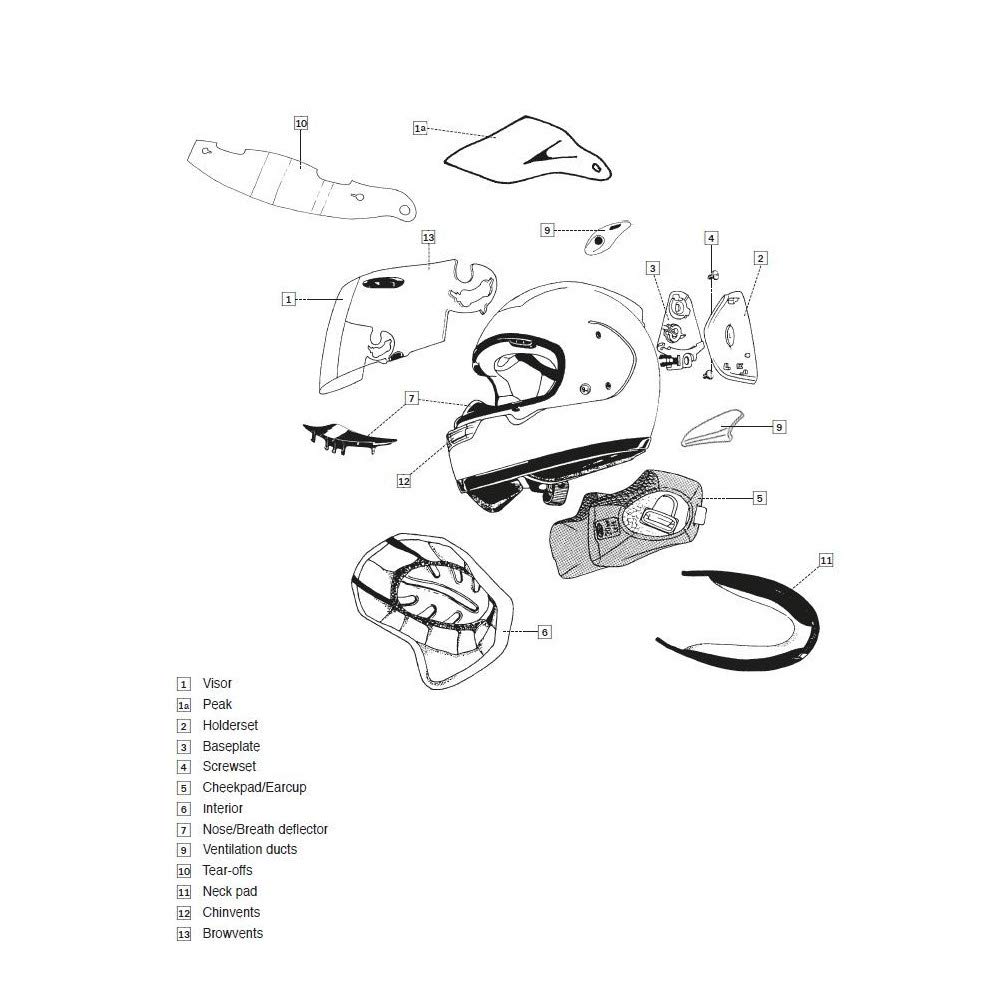 10
1a
9
13
4
3
2
1
7
9
12
5
11
6

1 Visor
1a Peak
2 Holderset
3 Baseplate
4 Screwset
5 Cheekpad/Earcup
6 Interior
7 Nose/Breath deflector
9 Ventilation ducts
10 Tear-offs
11 Neck pad
12 Chinvents
13 Browvents