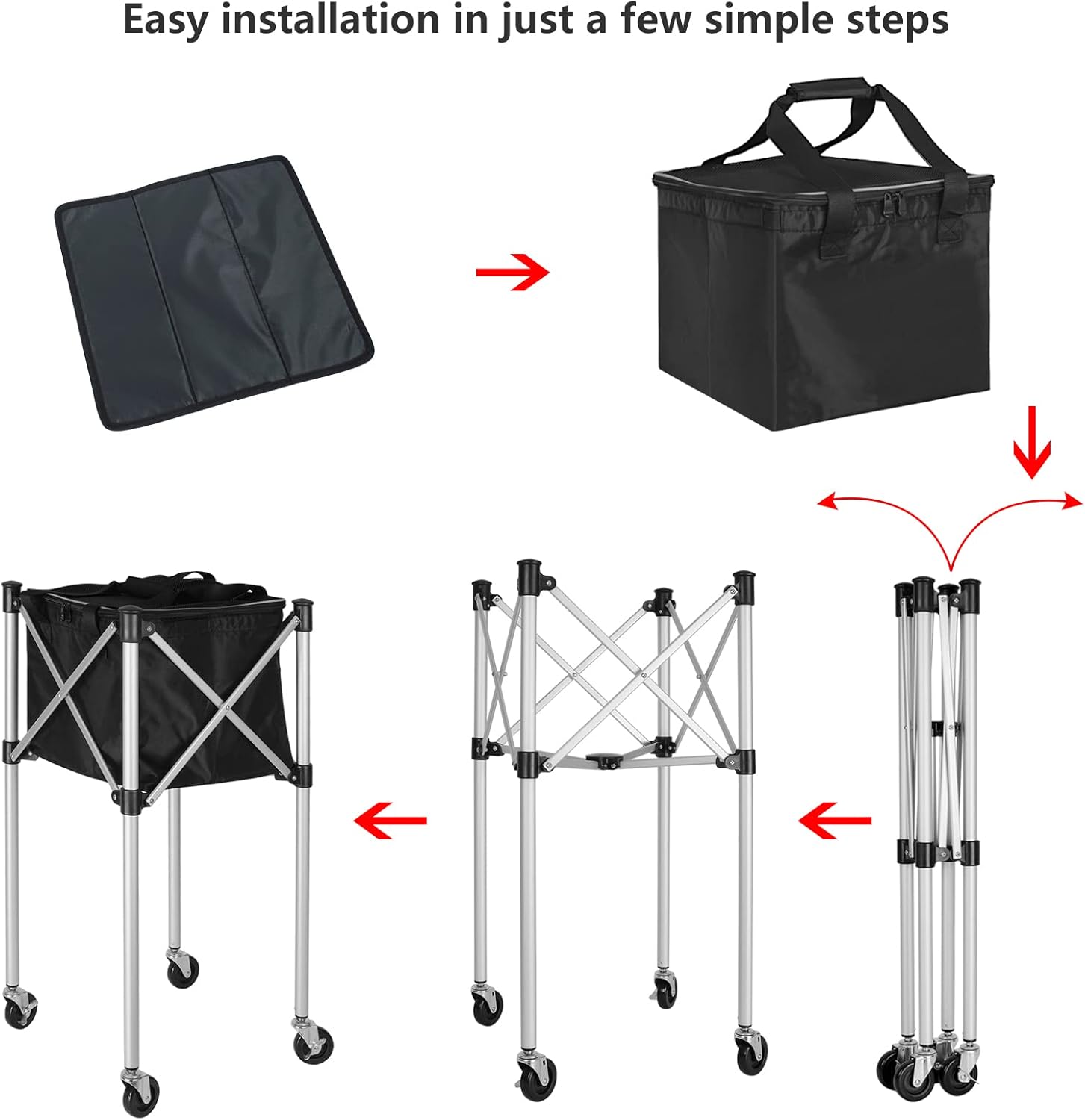 Easy installation in just a few simple steps