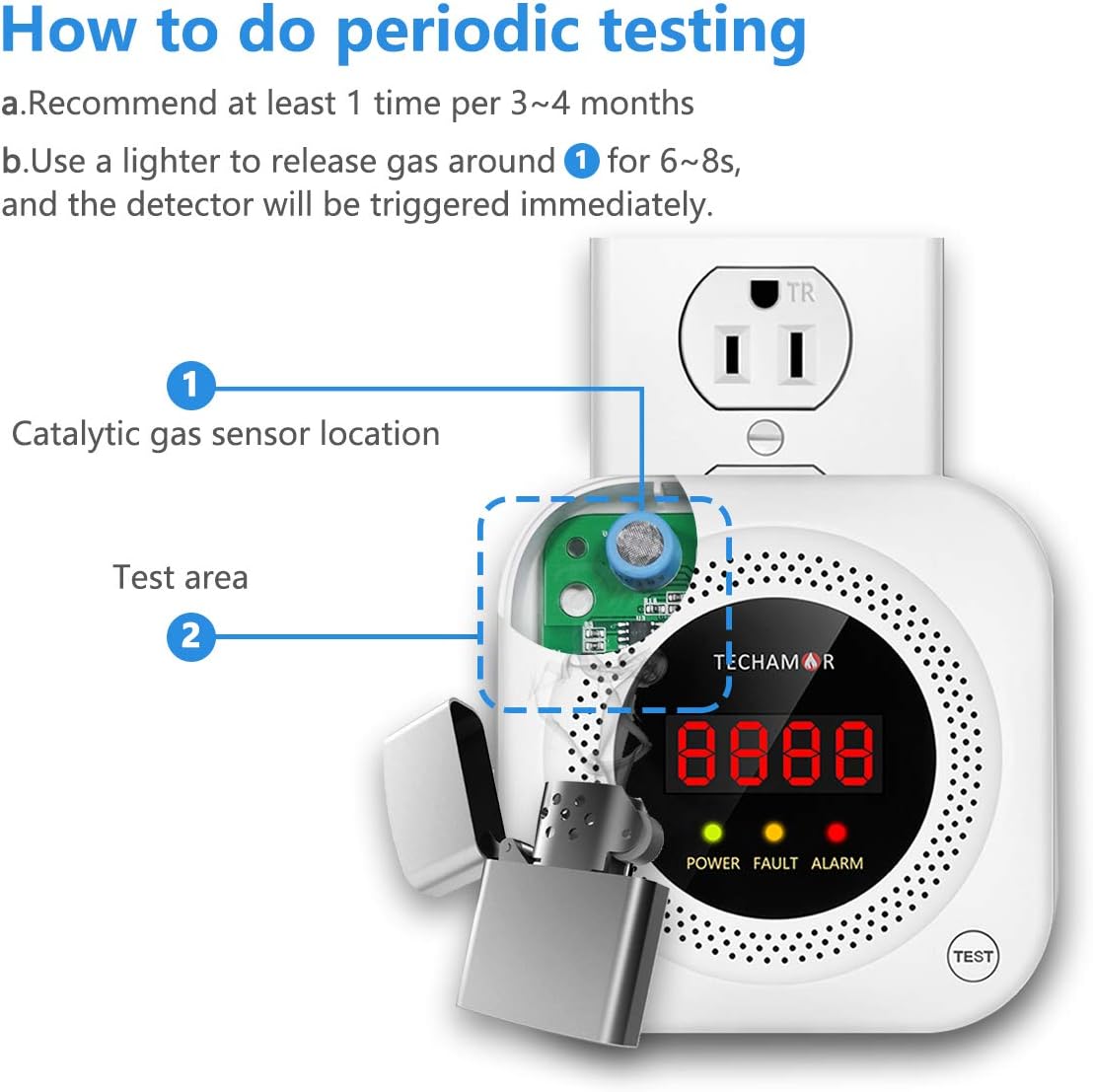 How to do periodic testing

a.Recommend at least 1 time per 3~4 months

b.Use a lighter to release gas around 1 for 6~8s, and the detector will be triggered immediately.

TR

1
Catalytic gas sensor location

Test area
2

TECHAMOR

8888

POWER FAULT ALARM

TEST