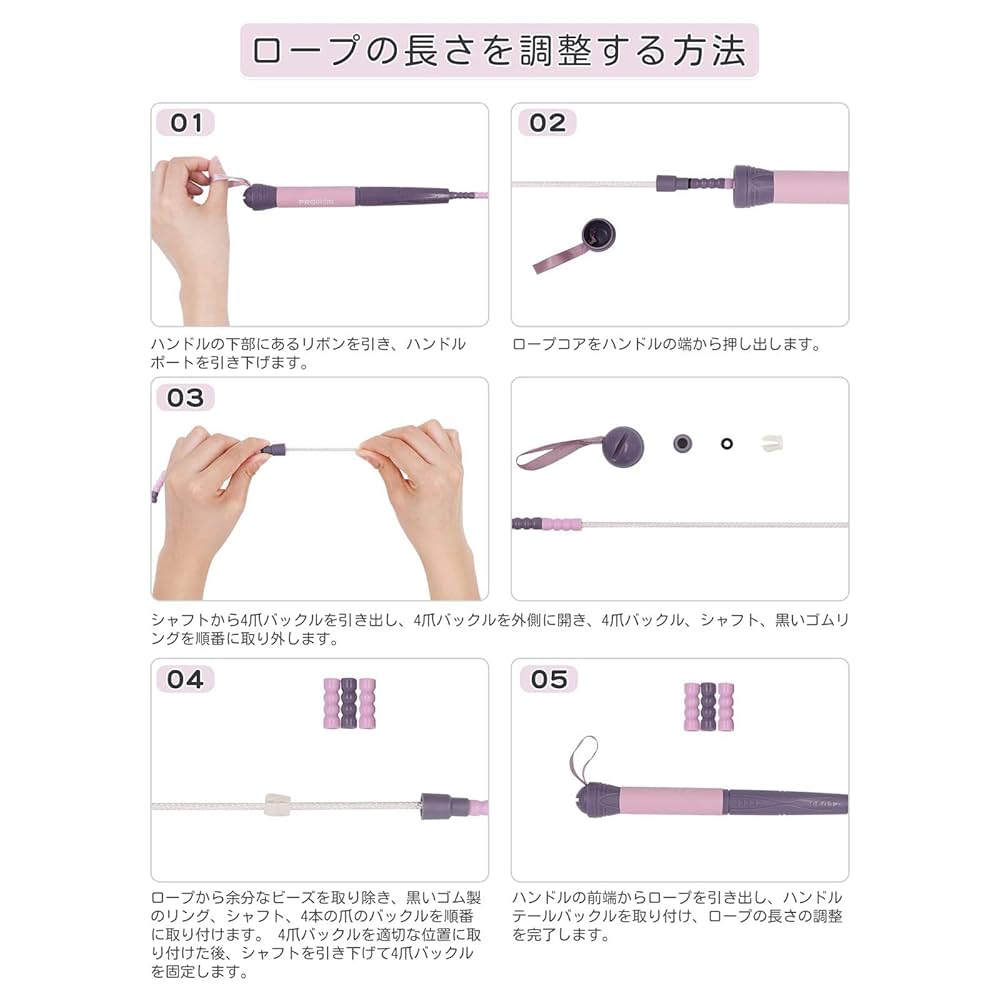 ロープの長さを調整する方法

01

PROIRON

ハンドルの下部にあるリボンを引き、ハンドルボートを引き下げます。

02

ロープコアをハンドルの端から押し出します。

03

シャフトから4爪バックルを引き出し、4爪バックルを外側に開き、4爪バックル、シャフト、黒いゴムリングを順番に取り外します。

04

ロープから余分なビーズを取り除き、黒いゴム製のリング、シャフト、4本の爪のバックルを順番に取り付けます。 4爪バックルを適切な位置に取り付けた後、シャフトを引き下げて4爪バックルを固定します。

05

ハンドルの前端からロープを引き出し、ハンドルテールバックルを取り付け、ロープの長さの調整を完了します。