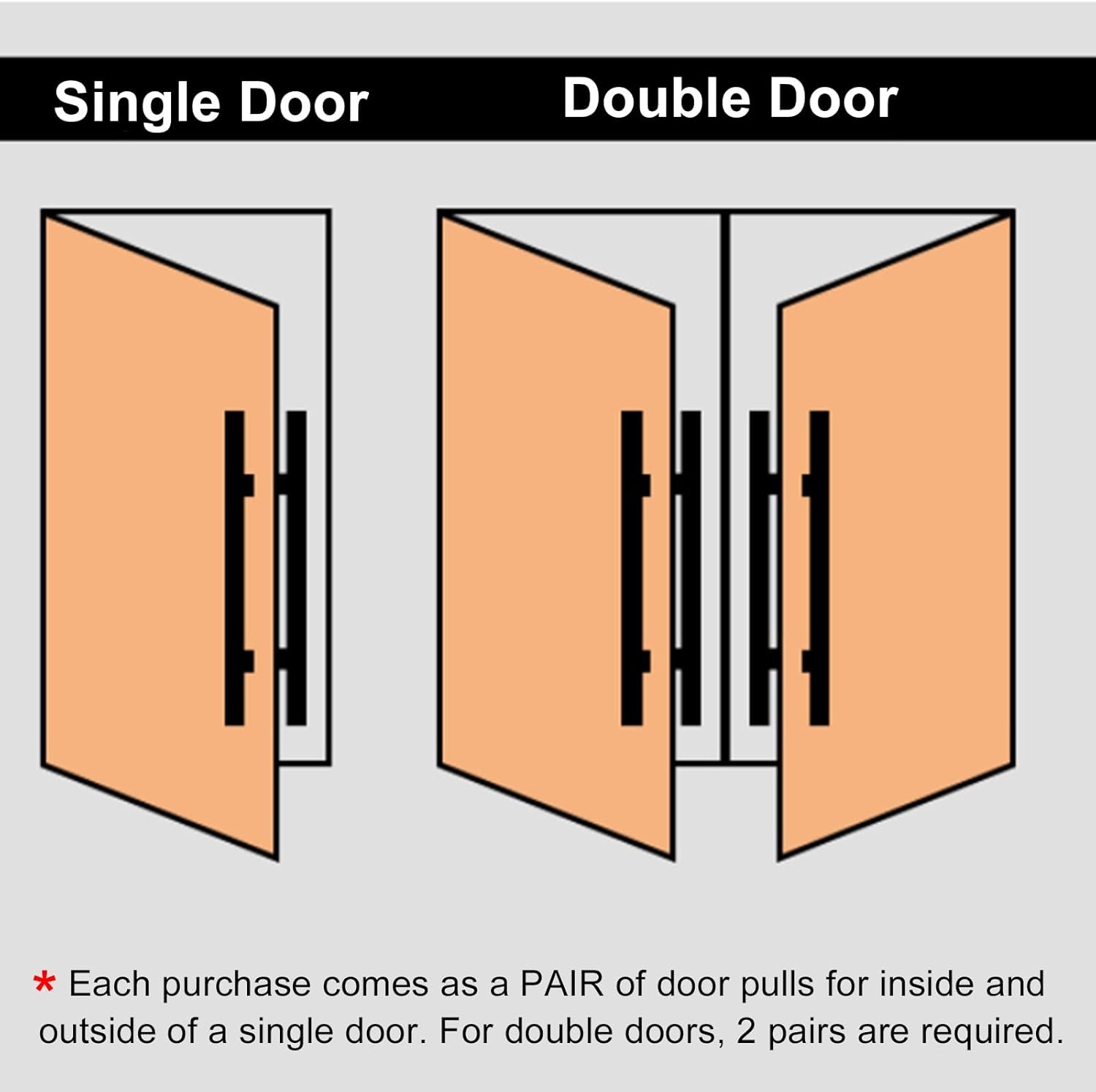 Single Door Double Door

* Each purchase comes as a PAIR of door pulls for inside and outside of a single door. For double doors, 2 pairs are required.