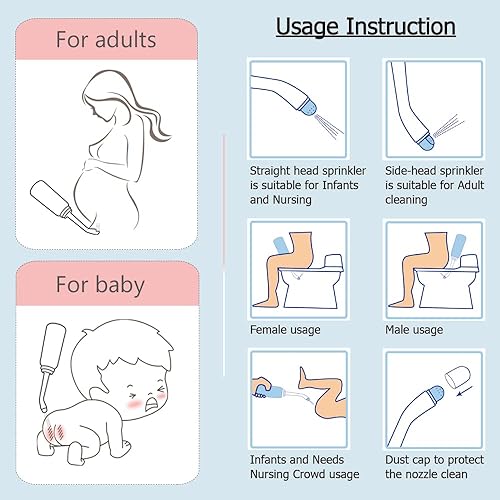 For adults

For baby

Usage Instruction

Straight head sprinkler is suitable for Infants and Nursing

Side-head sprinkler is suitable for Adult cleaning

Female usage

Male usage

Infants and Needs Nursing Crowd usage

Dust cap to protect the nozzle clean