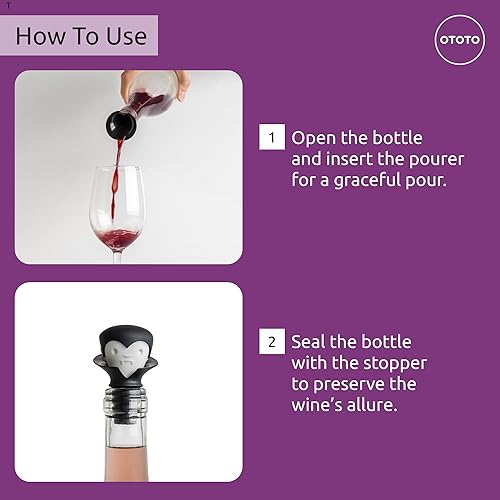 How To Use

OTOTO

1 Open the bottle and insert the pourer for a graceful pour.

2 Seal the bottle with the stopper to preserve the wine's allure.