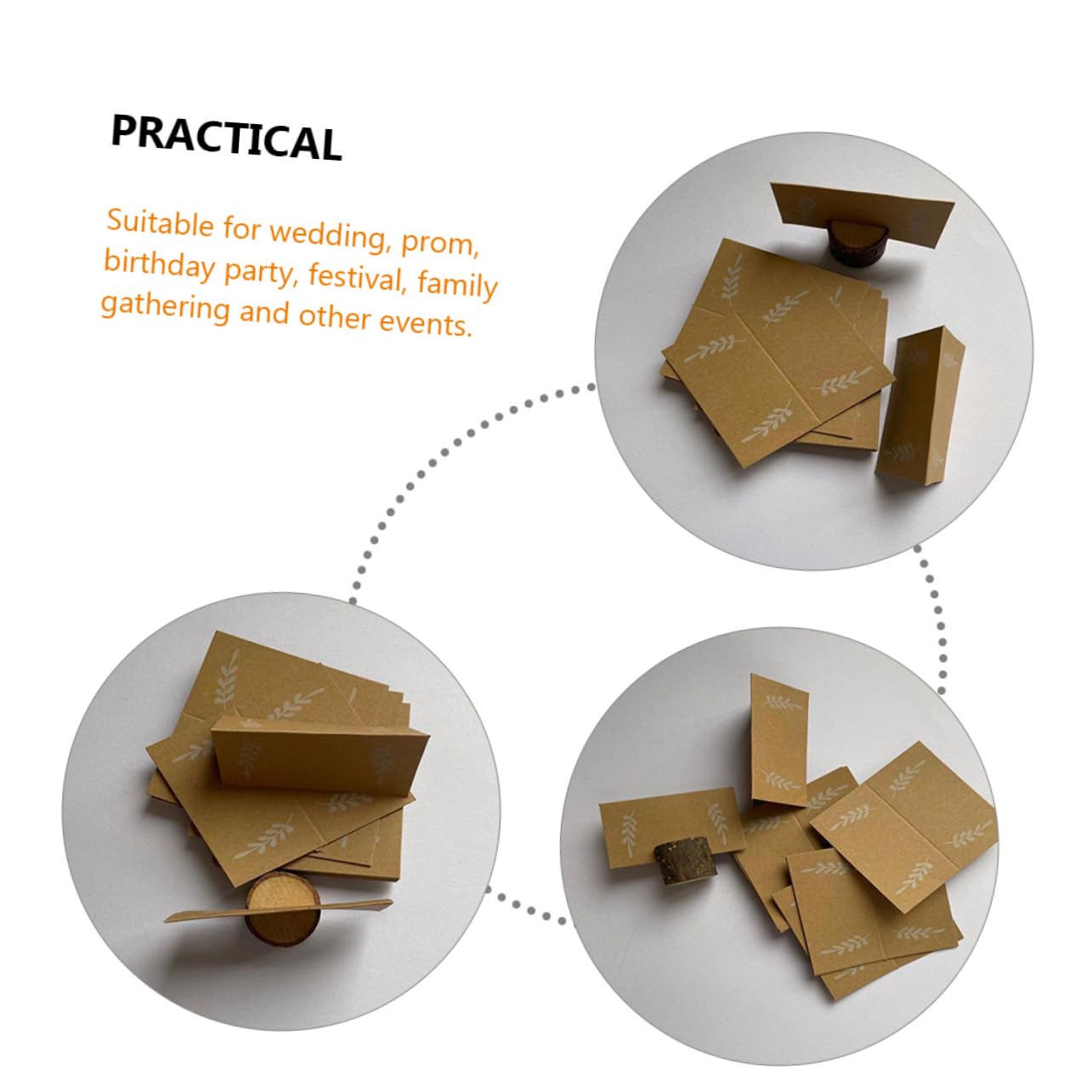 PRACTICAL

Suitable for wedding, prom, birthday party, festival, family gathering and other events.