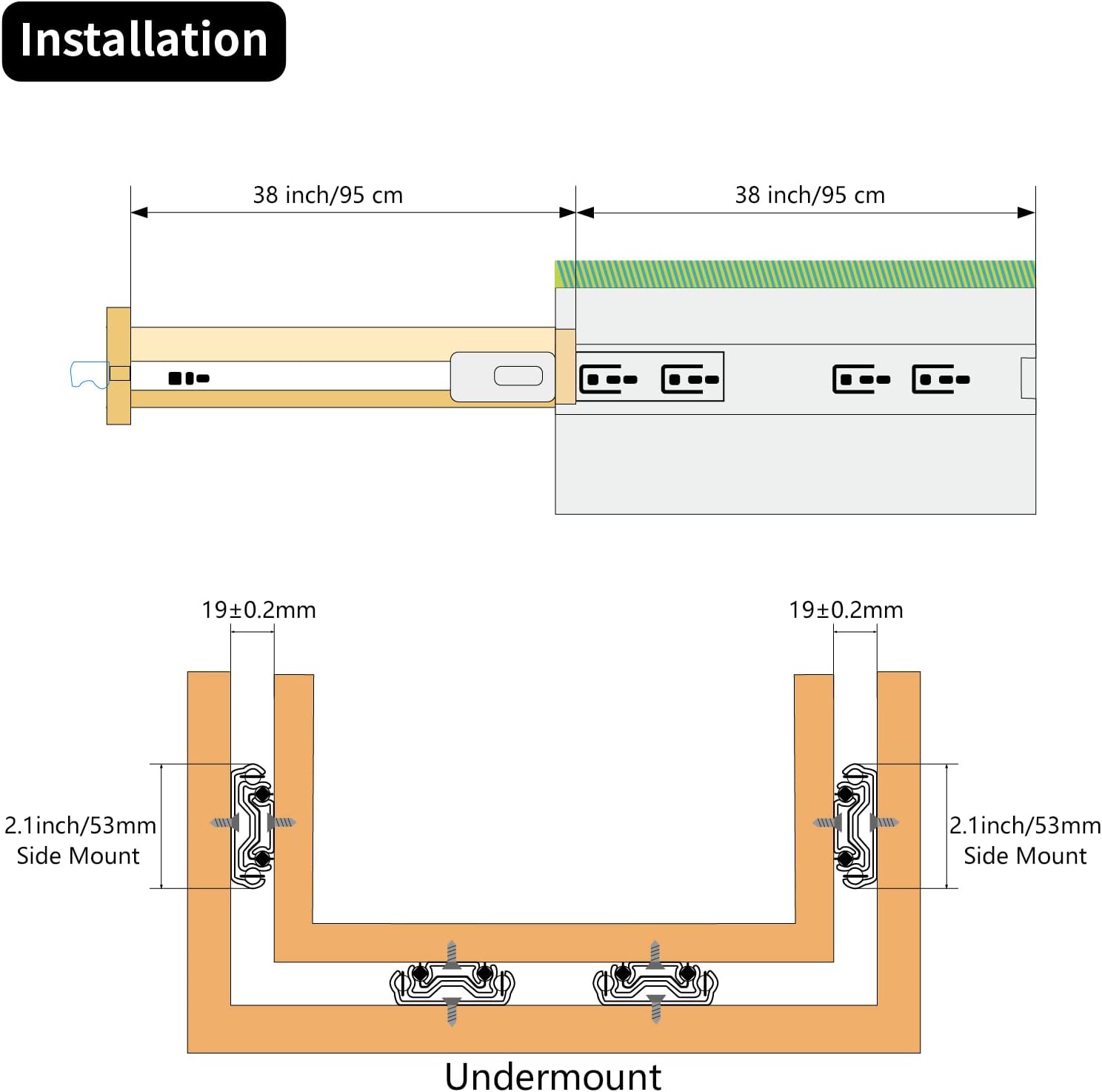 Installation

38 inch/95 cm

38 inch/95 cm

19±0.2mm

19±0.2mm

2.1inch/53mm
Side Mount

2.1inch/53mm
Side Mount

Undermount