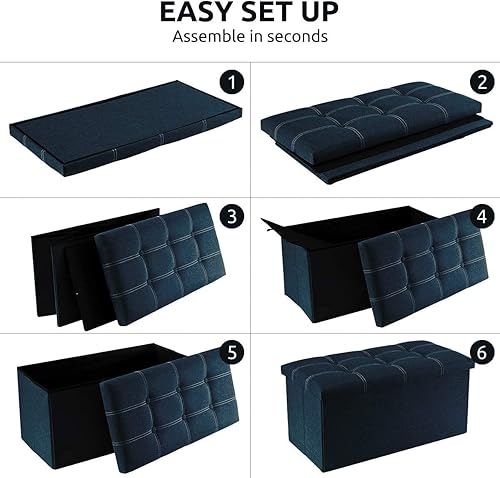 EASY SET UP
Assemble in seconds

1

2

3

4

5

6