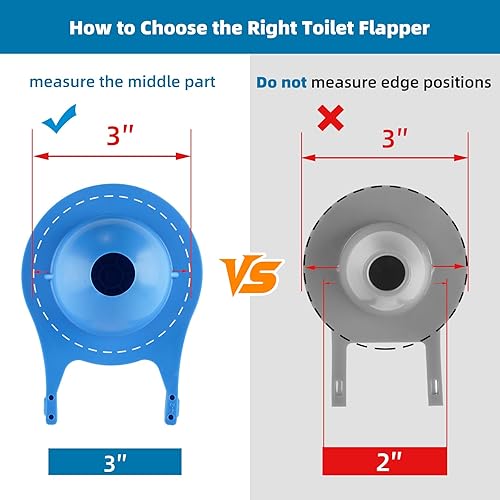 How to Choose the Right Toilet Flapper

measure the middle part

3"

3"

VS

Do not measure edge positions

3"

2"