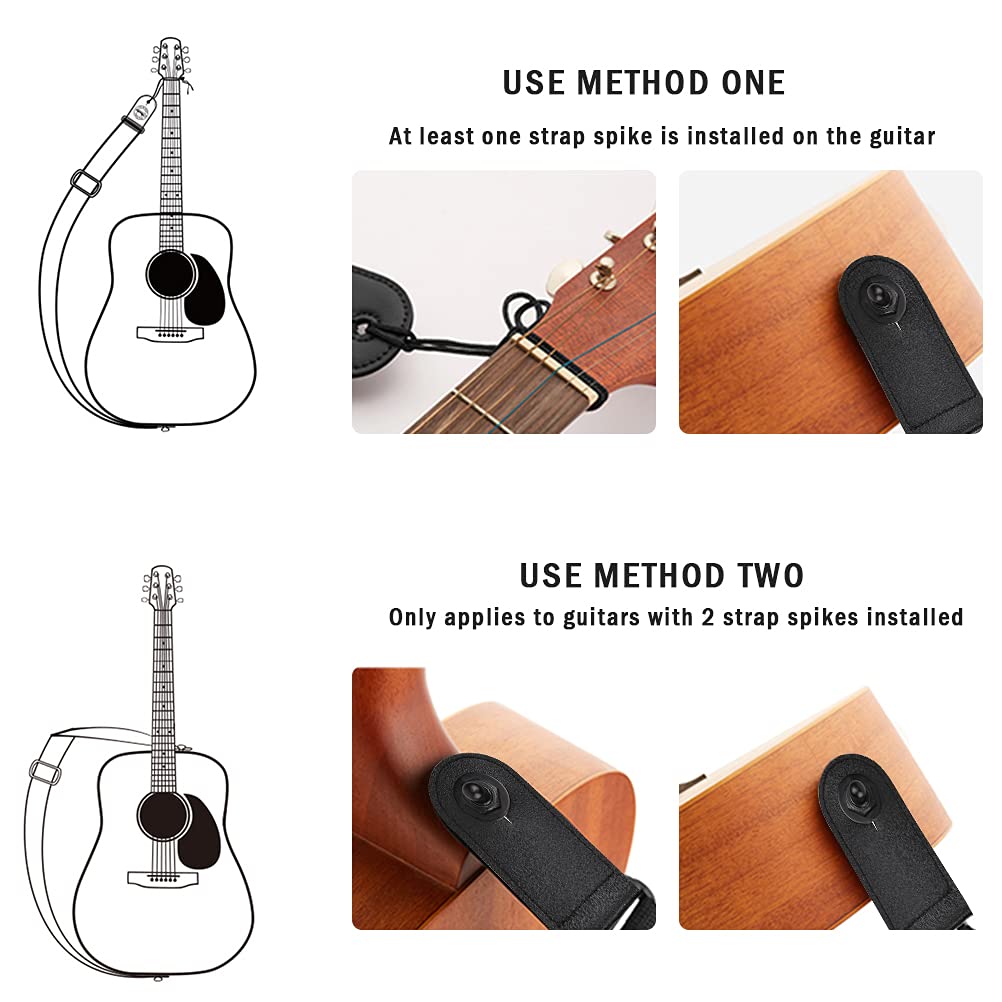 USE METHOD ONE

At least one strap spike is installed on the guitar

USE METHOD TWO

Only applies to guitars with 2 strap spikes installed