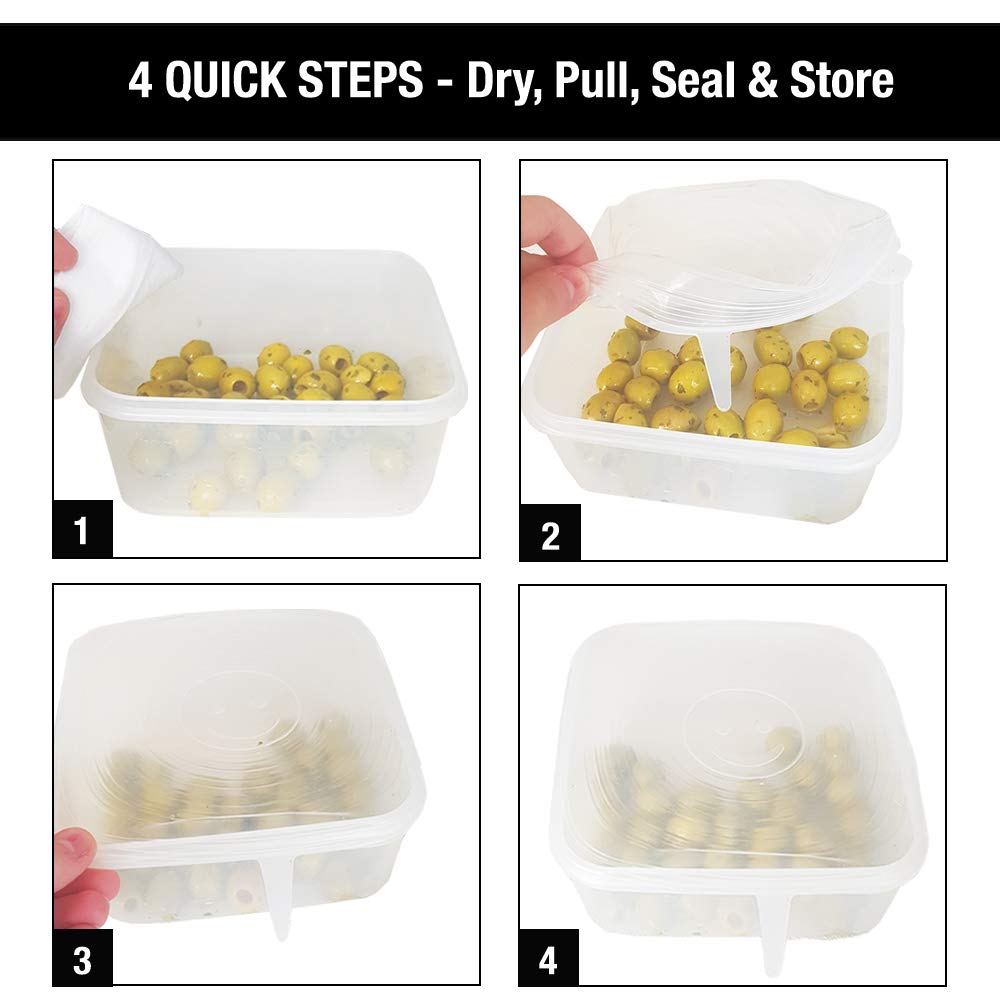 4 QUICK STEPS - Dry, Pull, Seal & Store

1

2

3

4