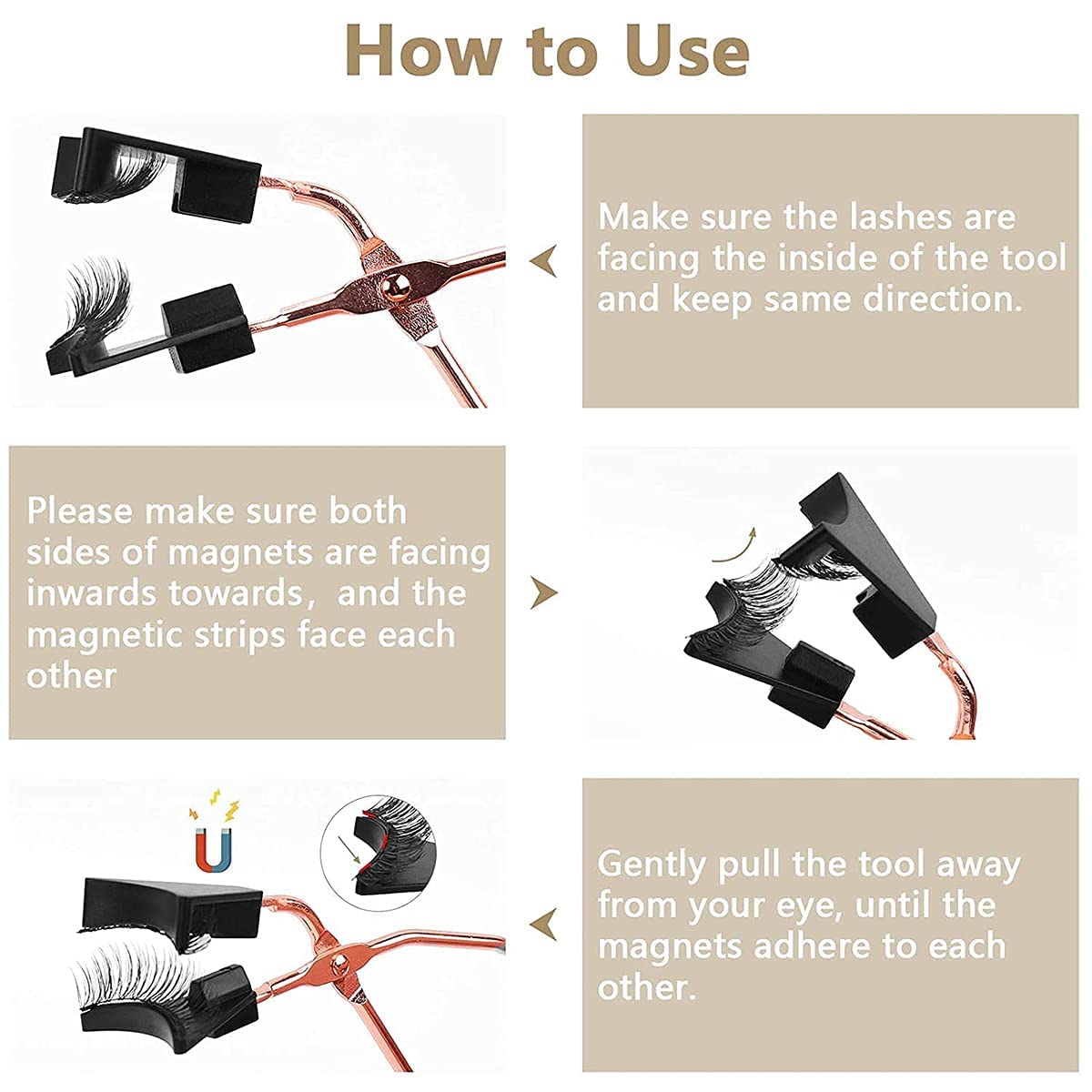 How to Use

Make sure the lashes are facing the inside of the tool and keep same direction.

Please make sure both sides of magnets are facing inwards towards， and the magnetic strips face each other

Gently pull the tool away from your eye, until the magnets adhere to each other.