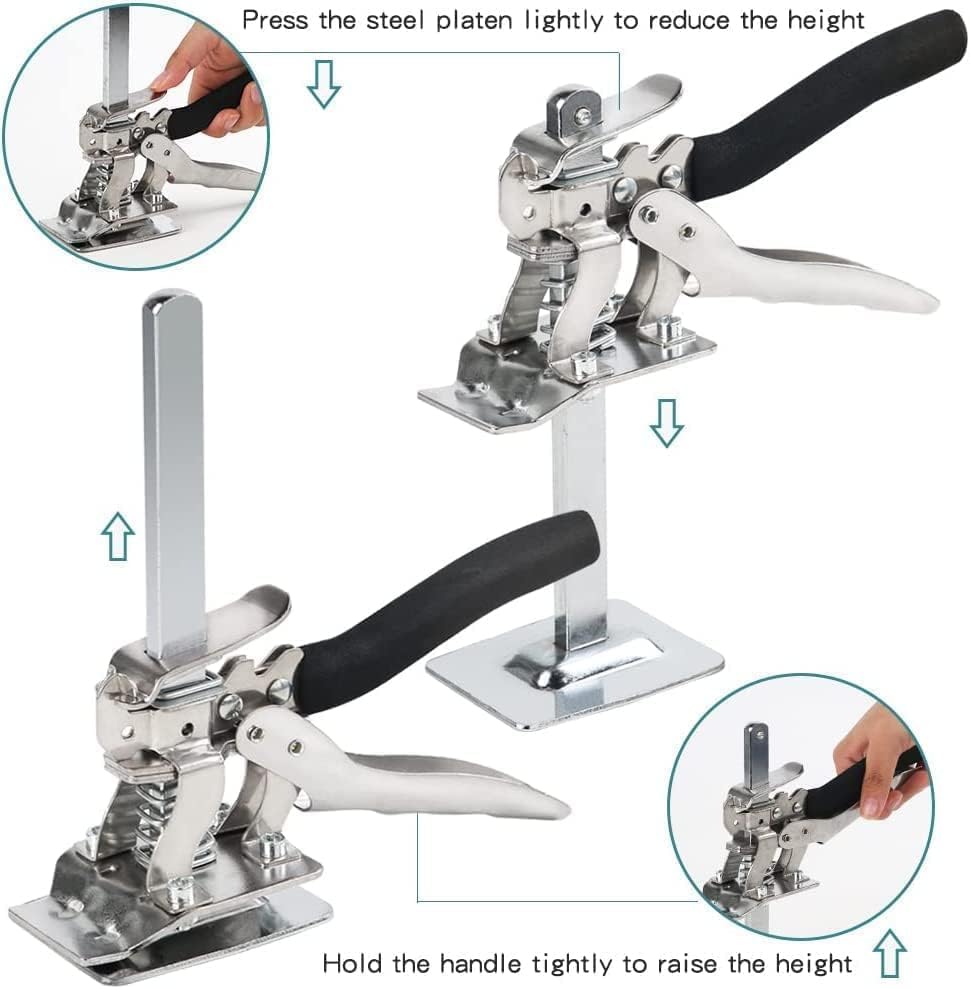 Press the steel platen lightly to reduce the height

Hold the handle tightly to raise the height