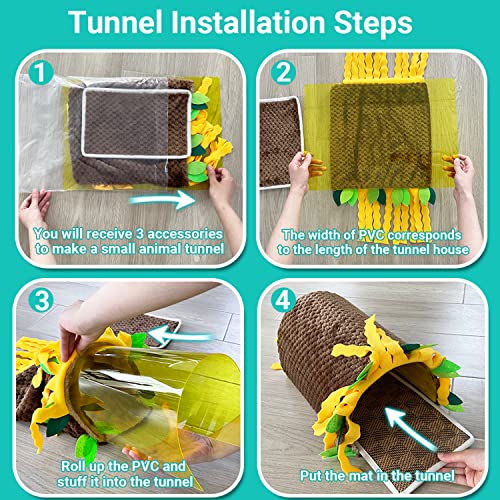 Tunnel Installation Steps

1
You will receive 3 accessories to make a small animal tunnel

2
The width of PVC corresponds to the length of the tunnel house

3
Roll up the PVC and stuff it into the tunnel

4
Put the mat in the tunnel