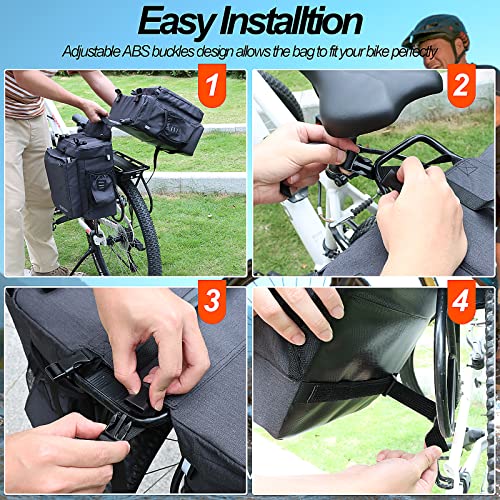 Easy Installtion

Adjustable ABS buckles design allows the bag to fit your bike perfectly

1

2

3

4