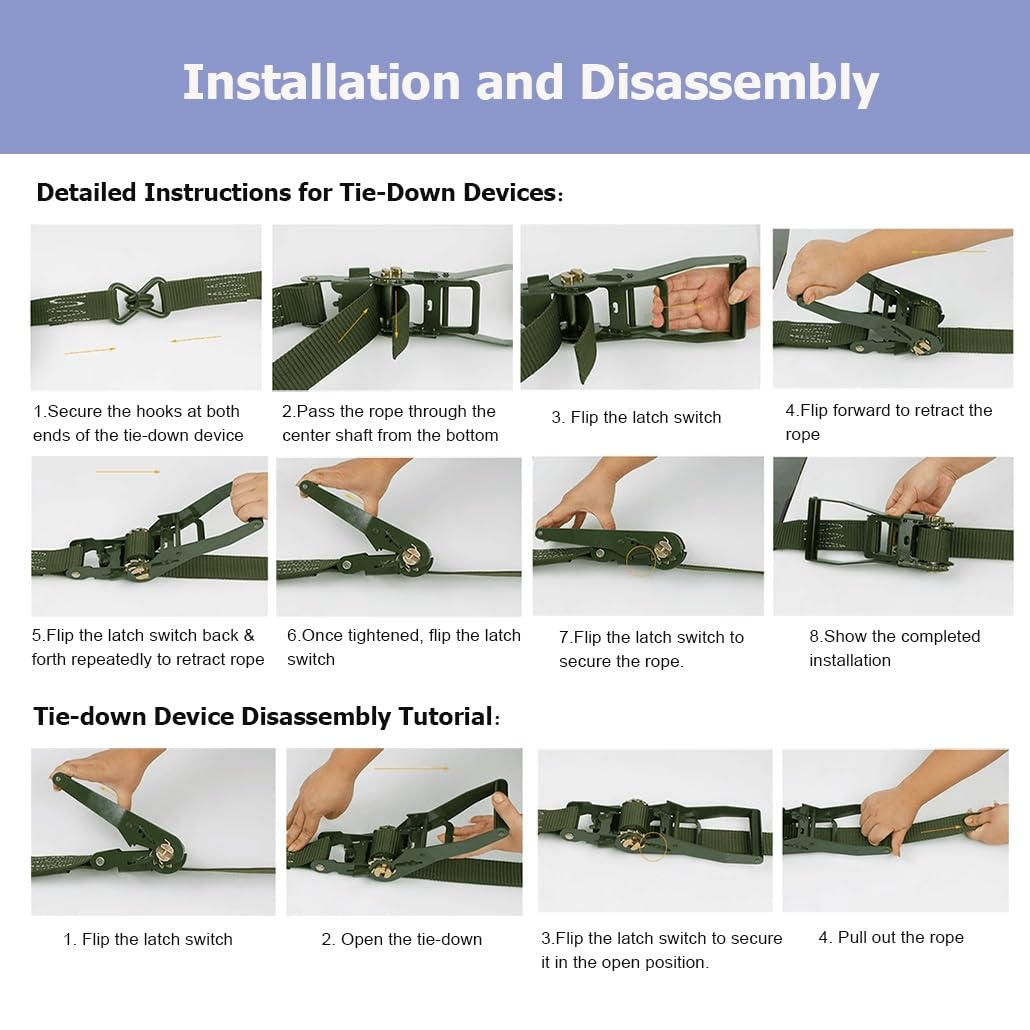 Installation and Disassembly

Detailed Instructions for Tie-Down Devices:

1.Secure the hooks at both ends of the tie-down device

2.Pass the rope through the center shaft from the bottom

3. Flip the latch switch

4.Flip forward to retract the rope

5.Flip the latch switch back & forth repeatedly to retract rope

6.Once tightened, flip the latch switch

7.Flip the latch switch to secure the rope.

8.Show the completed installation

Tie-down Device Disassembly Tutorial:

1. Flip the latch switch

2. Open the tie-down

3.Flip the latch switch to secure it in the open position.

4. Pull out the rope