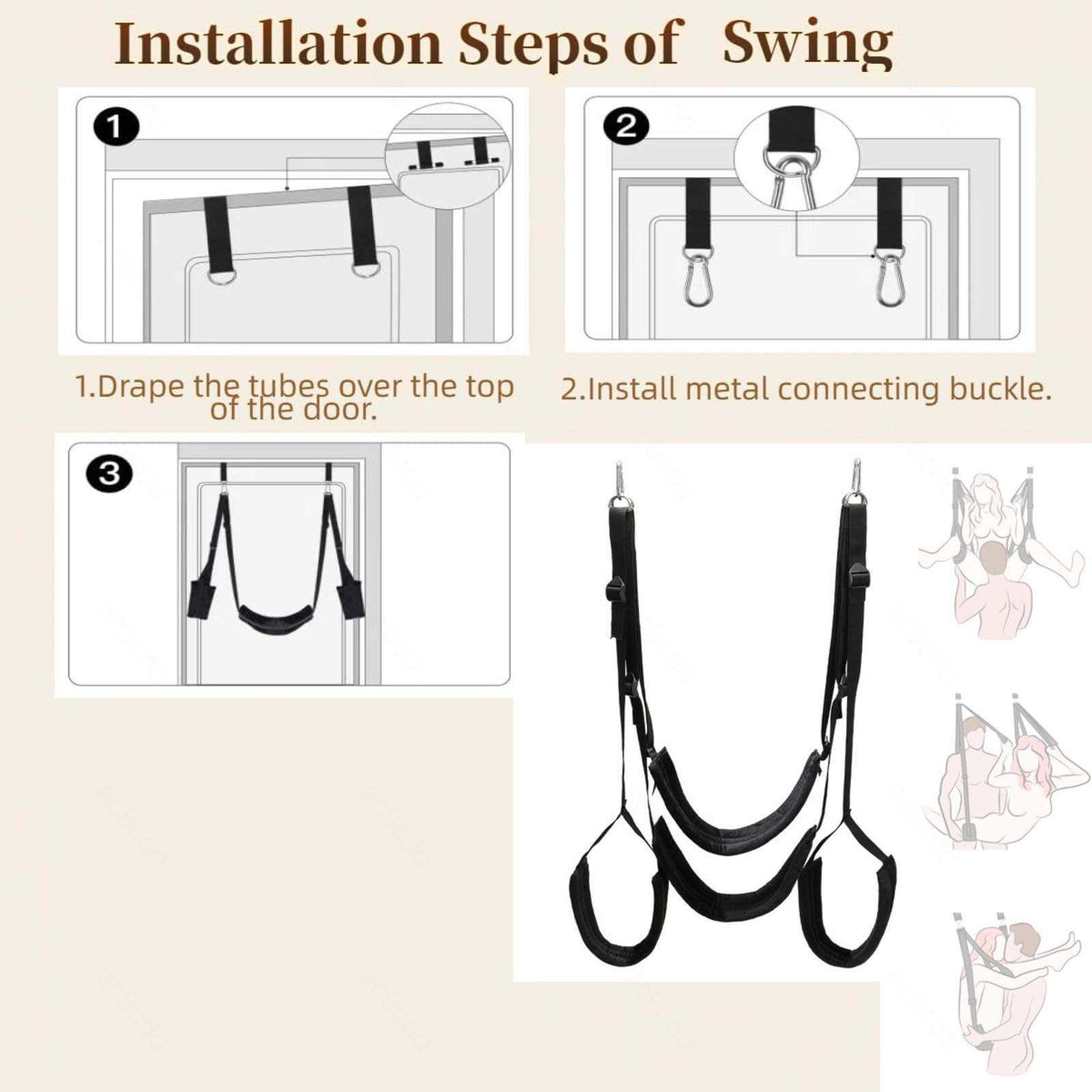 Installation Steps of Swing

1

2

1.Drape the tubes over the top of the door.

2.Install metal connecting buckle.

3