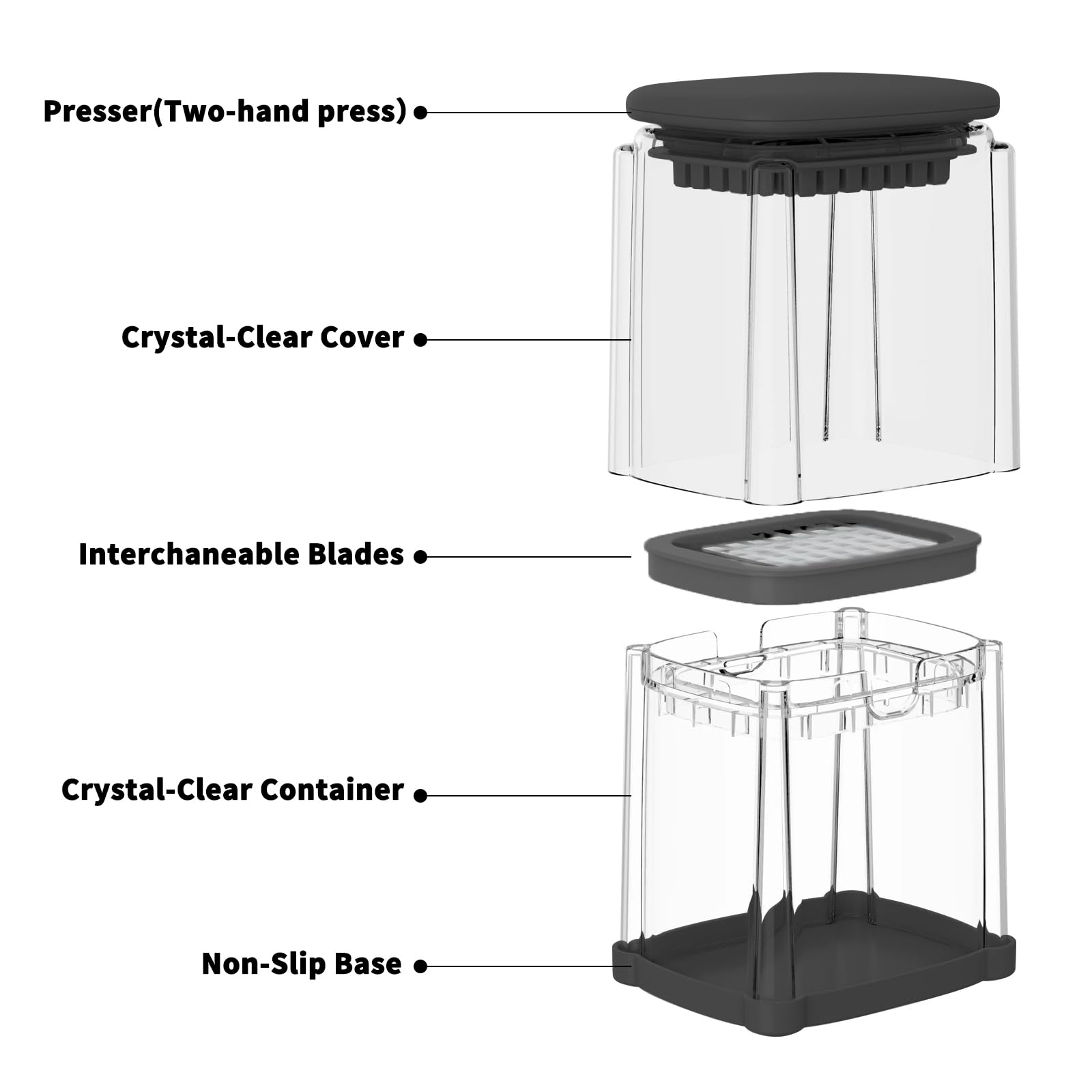 Presser(Two-hand press)

Crystal-Clear Cover

Interchaneable Blades

Crystal-Clear Container

Non-Slip Base