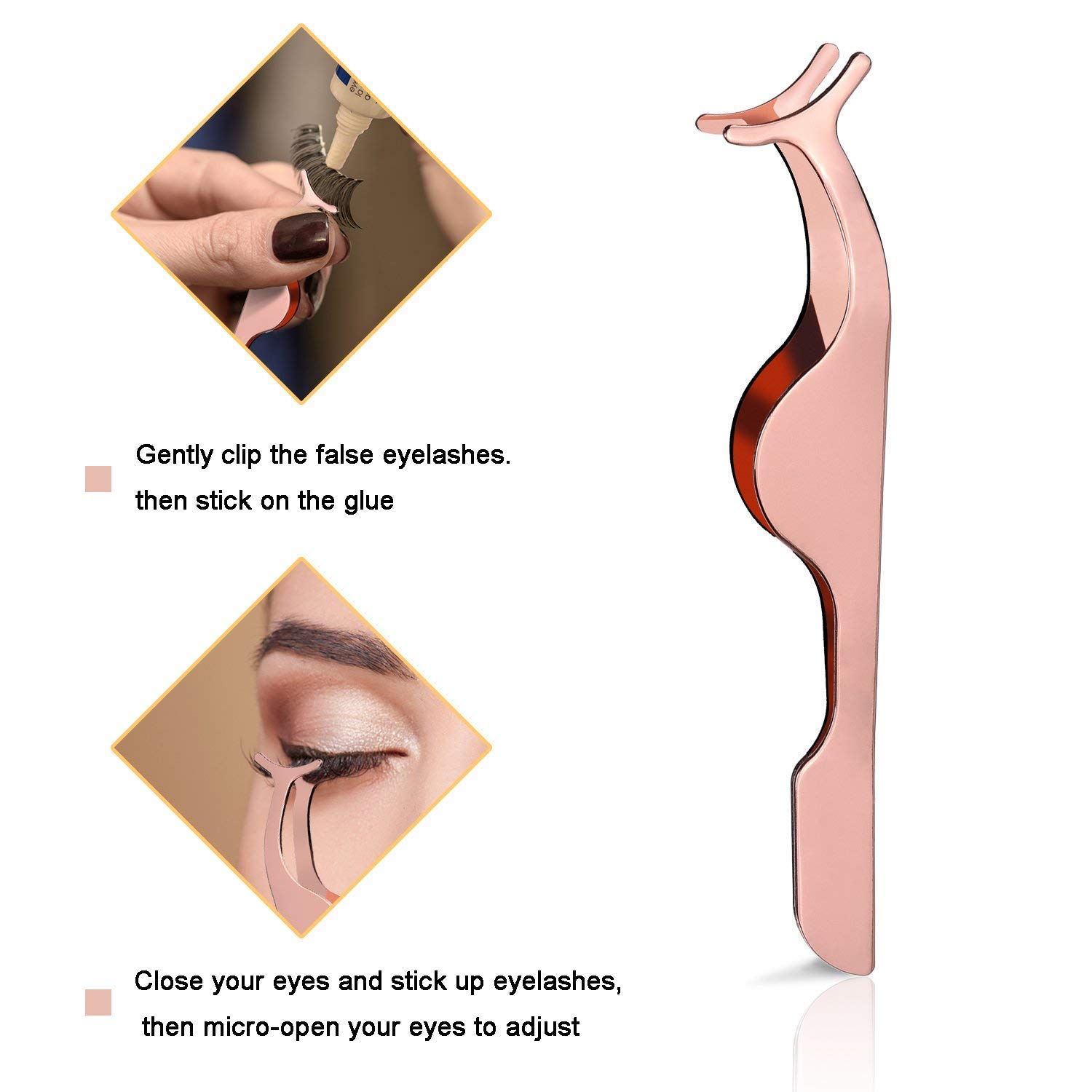 Gently clip the false eyelashes.
then stick on the glue

Close your eyes and stick up eyelashes,
then micro-open your eyes to adjust