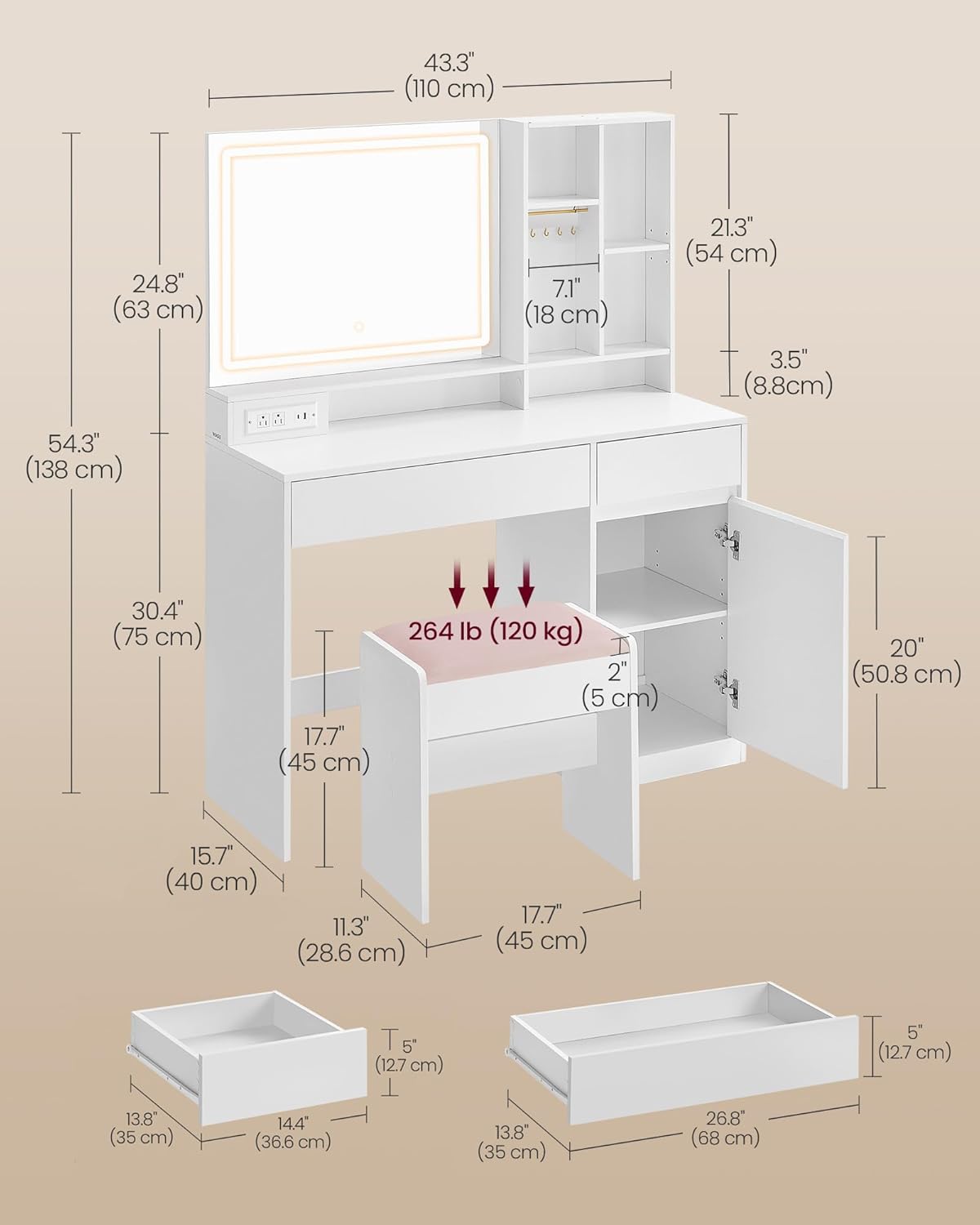 43.3"
(110 cm)

24.8"
(63 cm)

21.3"
(54 cm)

7.1"
(18 cm)

3.5"
(8.8cm)

54.3"
(138 cm)

30.4"
(75 cm)

264 lb (120 kg)

2"
(5 cm)

20"
(50.8 cm)

17.7"
(45 cm)

15.7"
(40 cm)

11.3"
(28.6 cm)

17.7"
(45 cm)

5"
(12.7 cm)

13.8"
(35 cm)

14.4"
(36.6 cm)

5"
(12.7 cm)

13.8"
(35 cm)

26.8"
(68 cm)