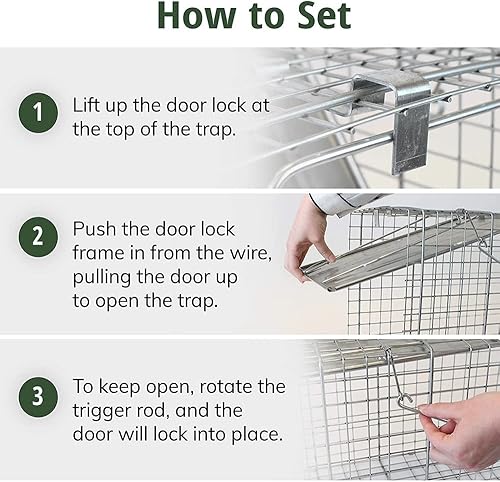 How to Set

1 Lift up the door lock at the top of the trap.

2 Push the door lock frame in from the wire, pulling the door up to open the trap.

3 To keep open, rotate the trigger rod, and the door will lock into place.