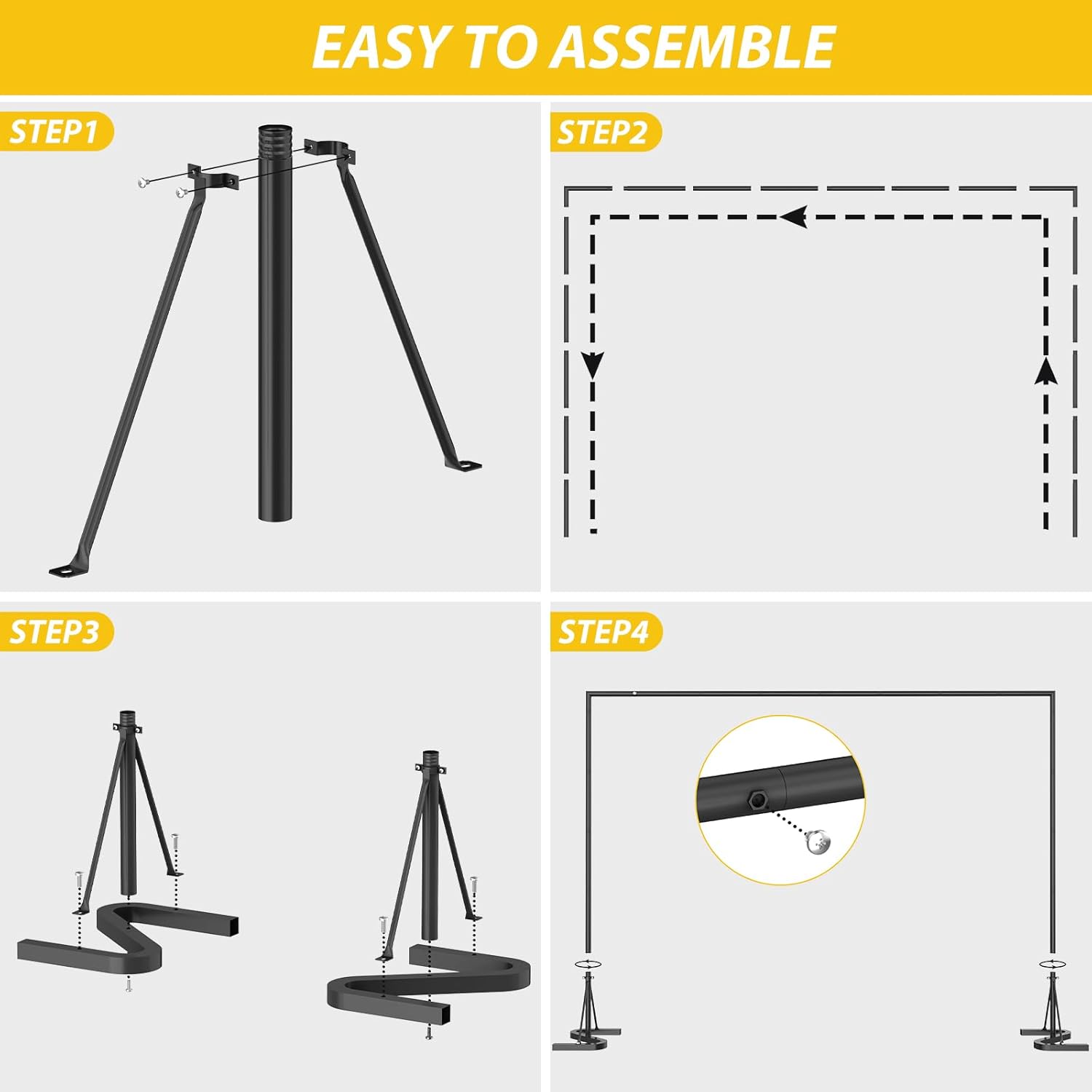 EASY TO ASSEMBLE

STEP1

STEP2

STEP3

STEP4