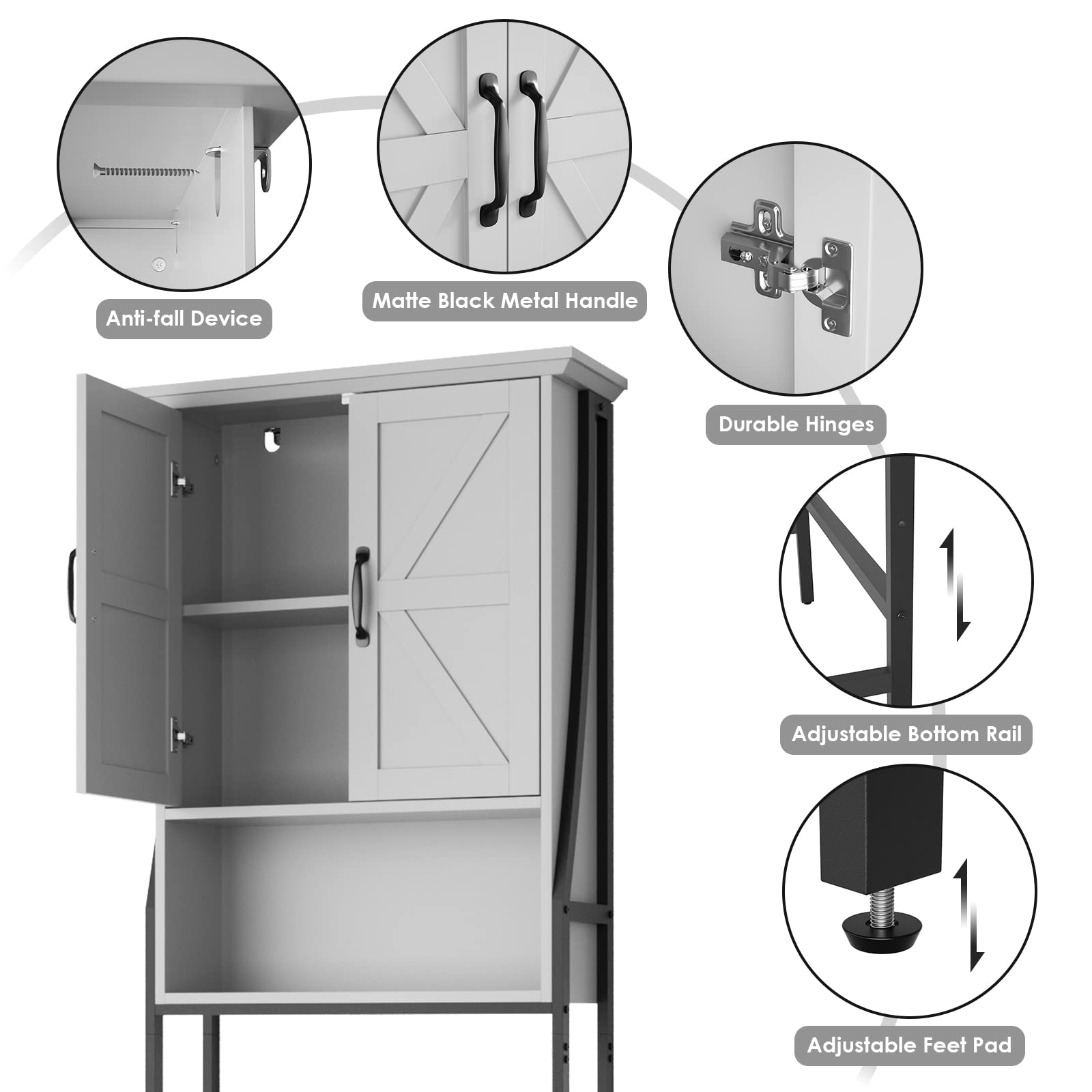 Anti-fall Device

Matte Black Metal Handle

Durable Hinges

Adjustable Bottom Rail

Adjustable Feet Pad