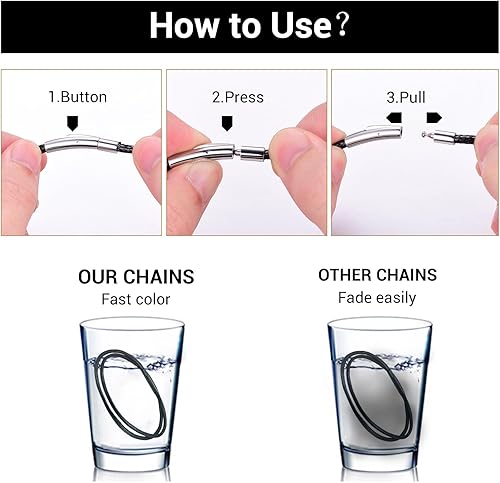 How to Use?

1.Button

2.Press

3.Pull

OUR CHAINS
Fast color

OTHER CHAINS
Fade easily