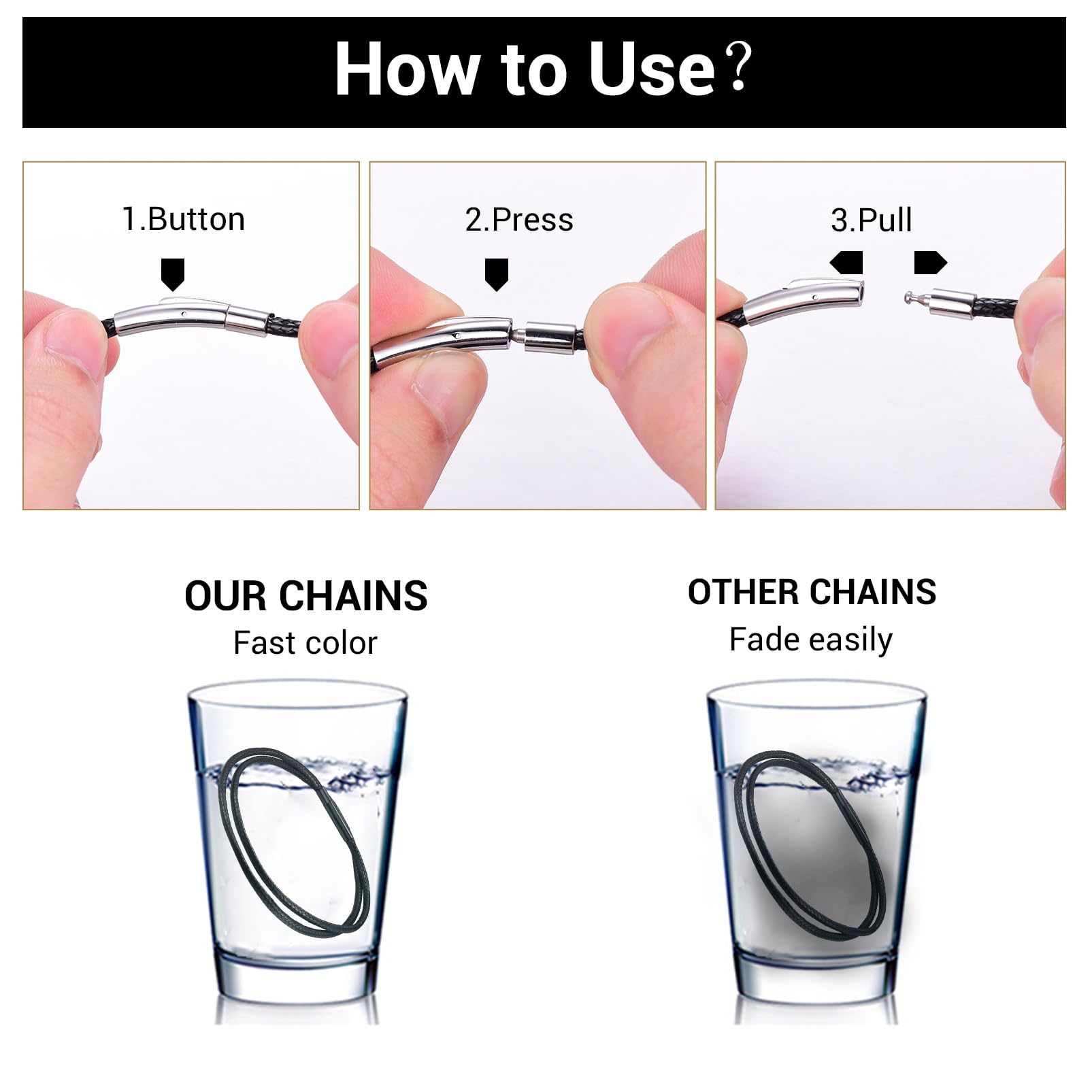 How to Use?

1.Button

2.Press

3.Pull

OUR CHAINS
Fast color

OTHER CHAINS
Fade easily