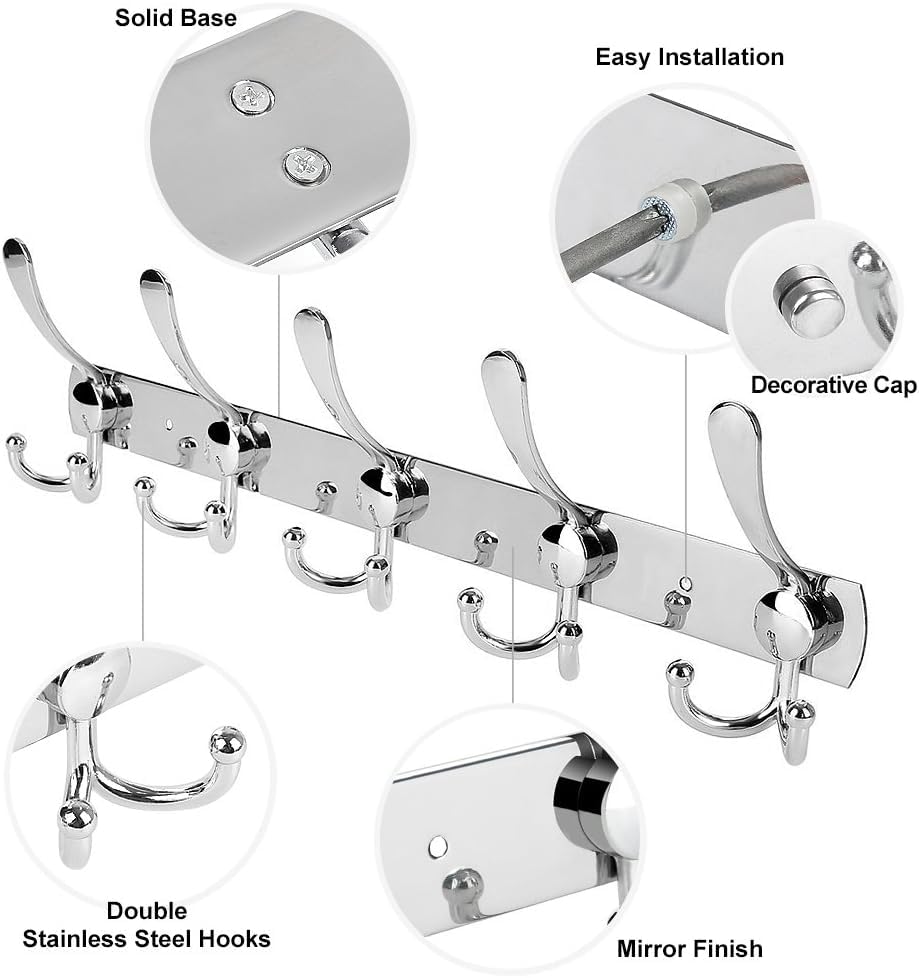 Solid Base

Easy Installation

Decorative Cap

Double
Stainless Steel Hooks

Mirror Finish