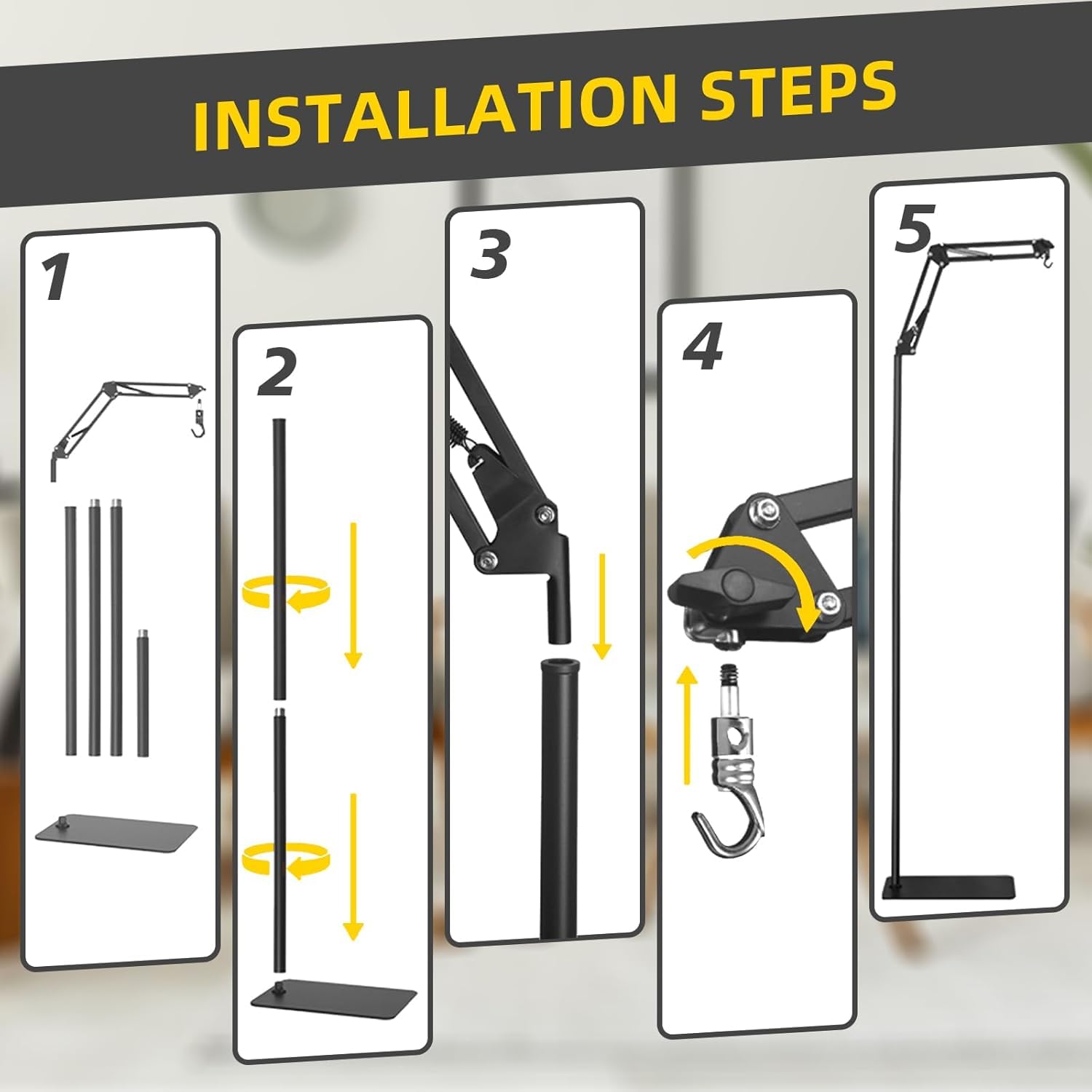 INSTALLATION STEPS

1

2

3

4

5