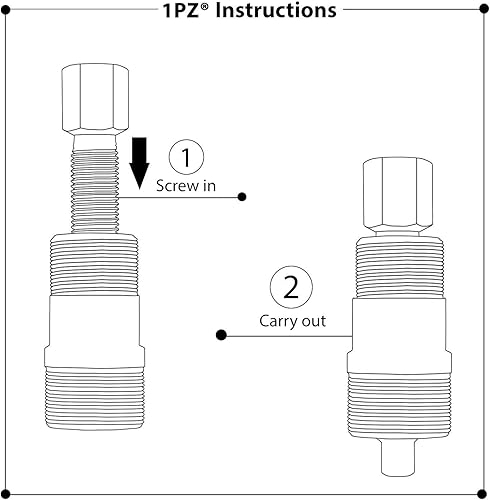 1PZ® Instructions

1
Screw in

2
Carry out