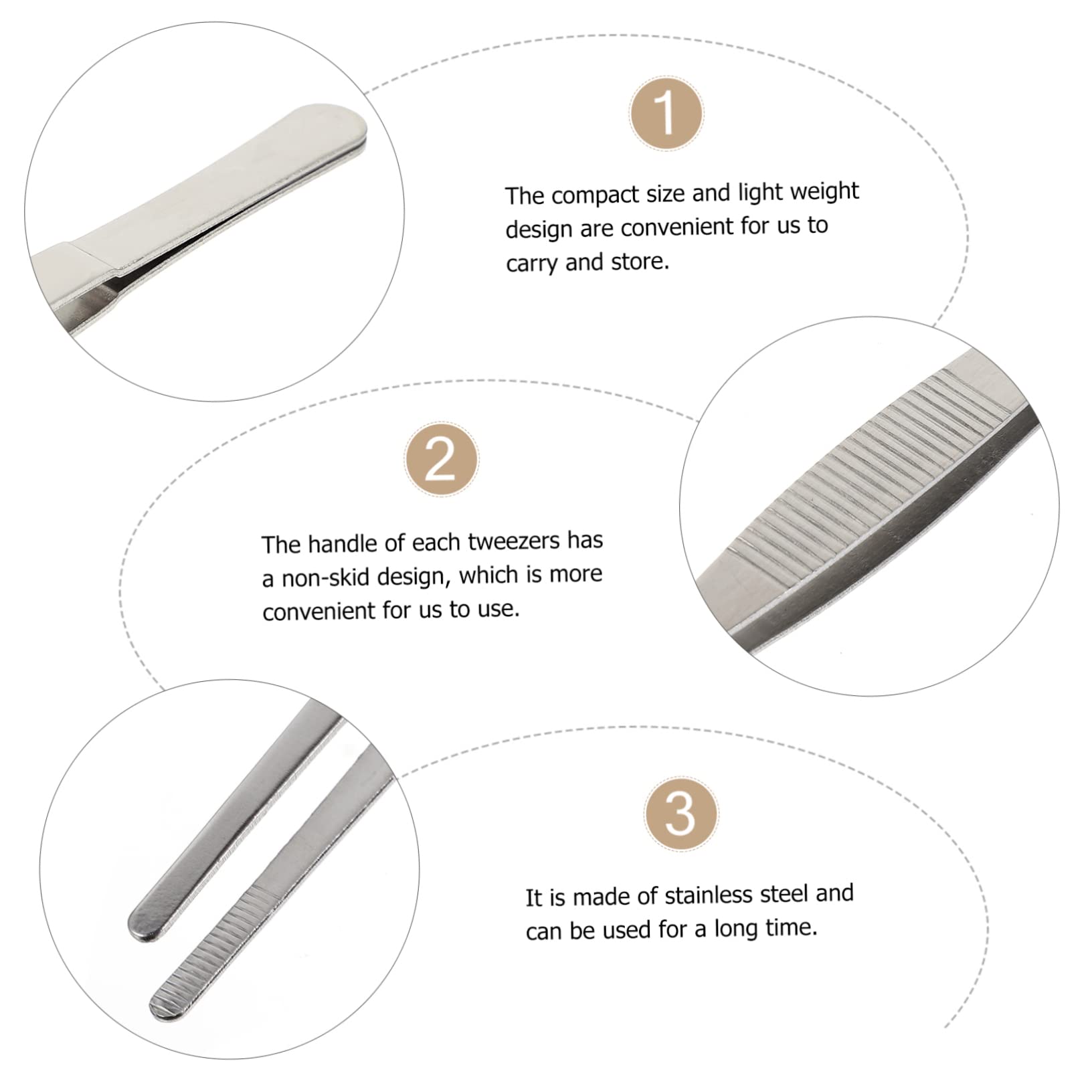 1

The compact size and light weight design are convenient for us to carry and store.

2

The handle of each tweezers has a non-skid design, which is more convenient for us to use.

3

It is made of stainless steel and can be used for a long time.