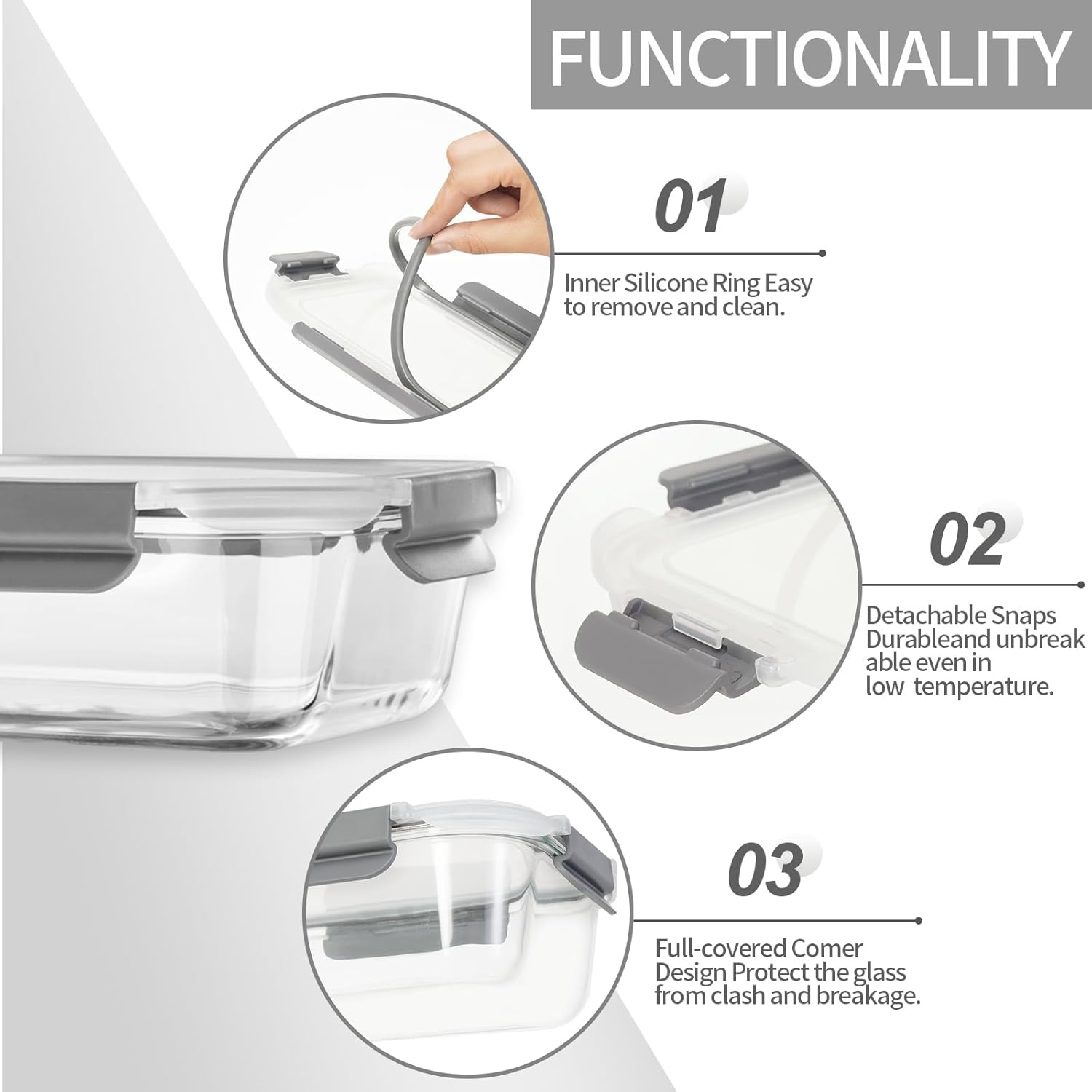 FUNCTIONALITY

01

Inner Silicone Ring Easy to remove and clean.

02

Detachable Snaps Durableand unbreak able even in low temperature.

03

Full-covered Comer Design Protect the glass from clash and breakage.