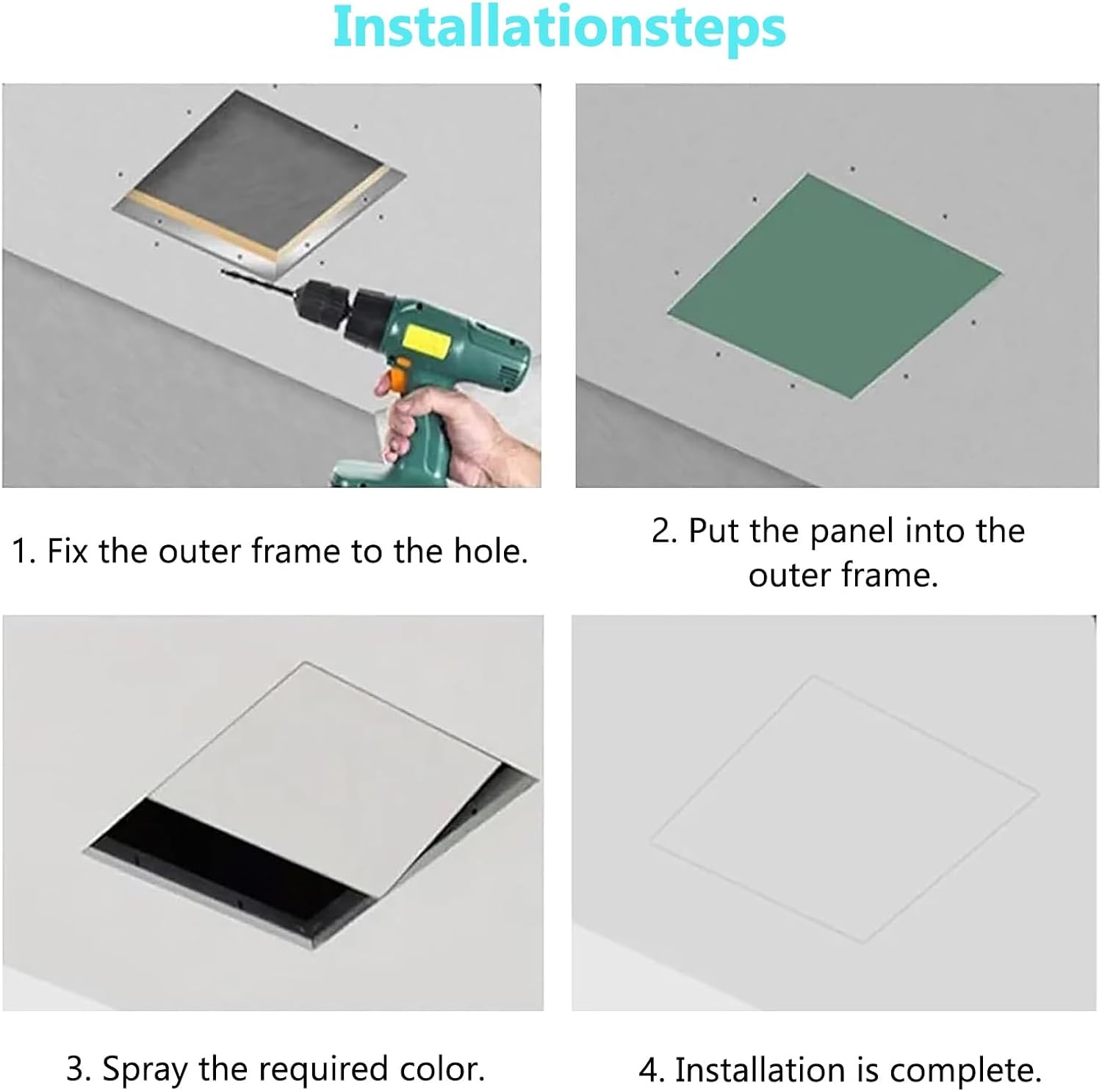 Installationsteps

1. Fix the outer frame to the hole.

2. Put the panel into the outer frame.

3. Spray the required color.

4. Installation is complete.