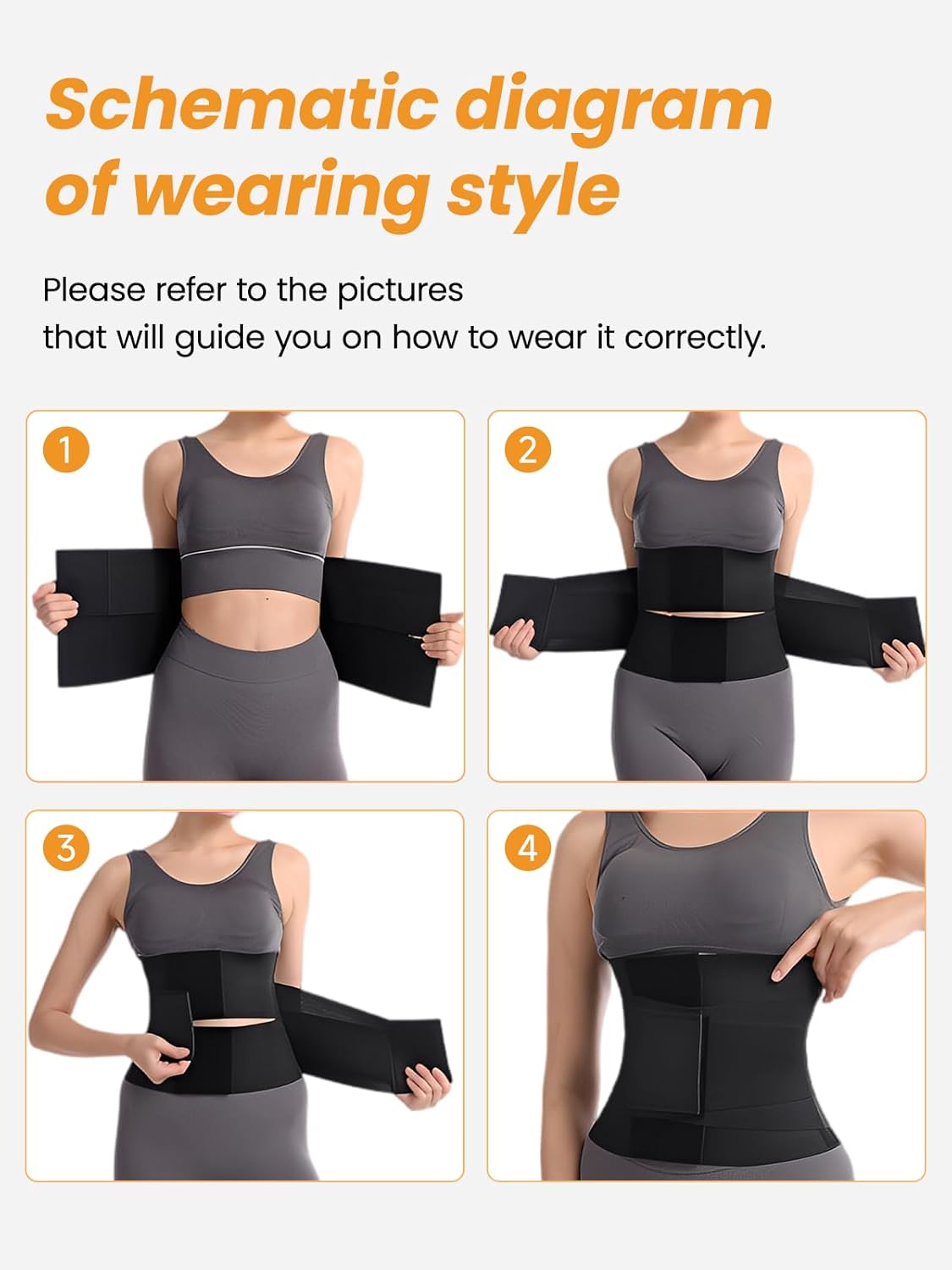 Schematic diagram of wearing style

Please refer to the pictures that will guide you on how to wear it correctly.

1

2

3

4