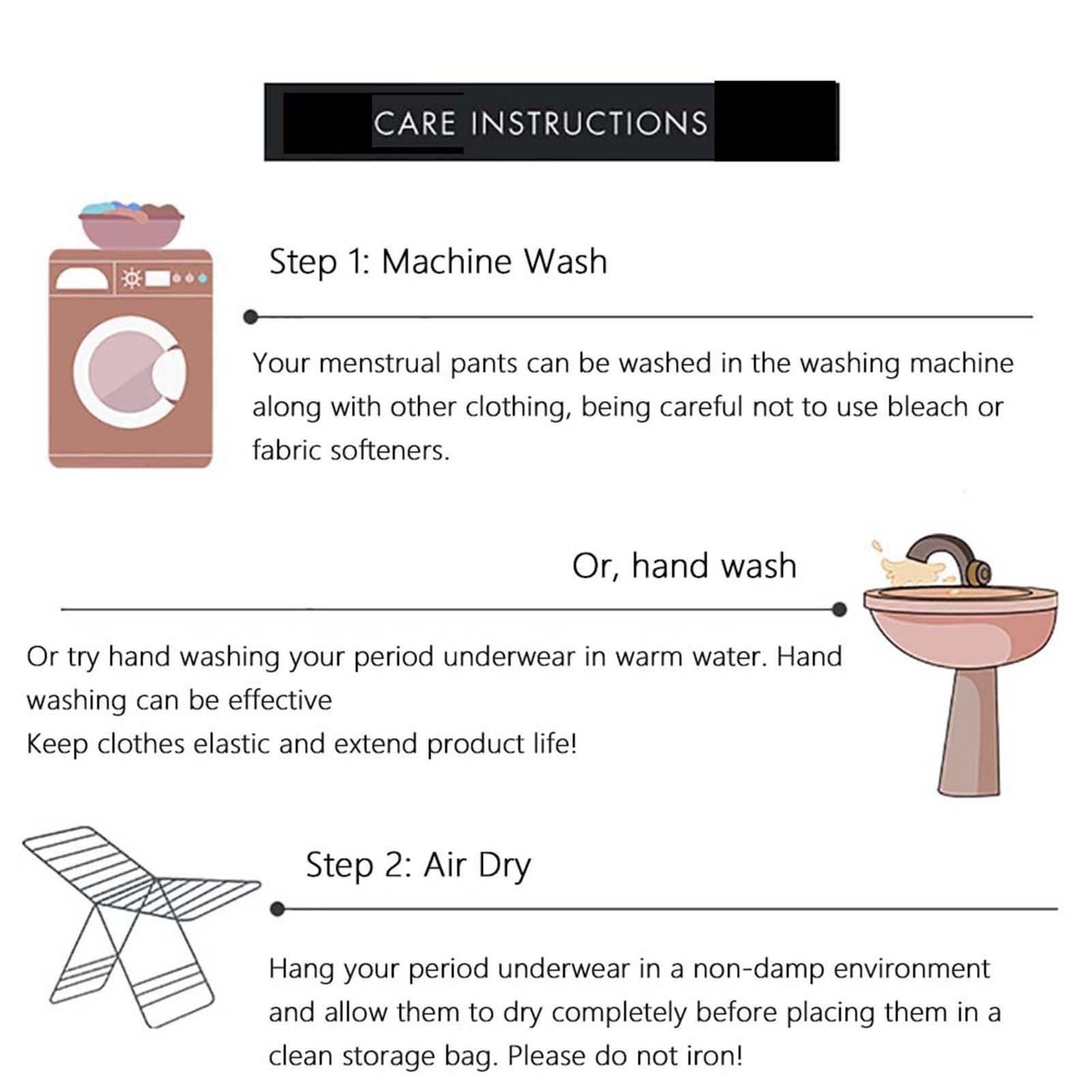 CARE INSTRUCTIONS

Step 1: Machine Wash

Your menstrual pants can be washed in the washing machine along with other clothing, being careful not to use bleach or fabric softeners.

Or, hand wash

Or try hand washing your period underwear in warm water. Hand washing can be effective
Keep clothes elastic and extend product life!

Step 2: Air Dry

Hang your period underwear in a non-damp environment and allow them to dry completely before placing them in a clean storage bag. Please do not iron!