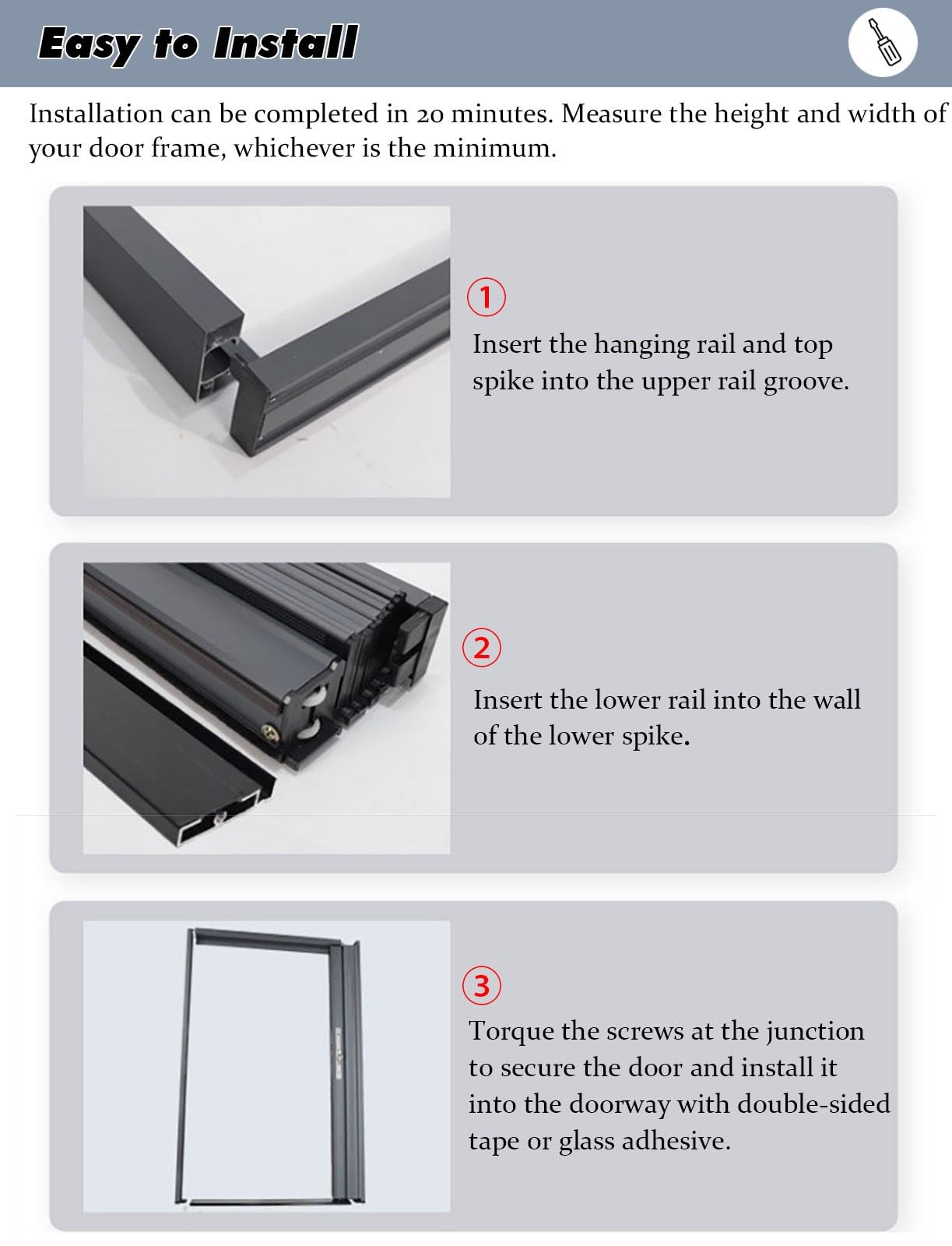 Easy to Install

Installation can be completed in 20 minutes. Measure the height and width of your door frame, whichever is the minimum.

①
Insert the hanging rail and top spike into the upper rail groove.

②
Insert the lower rail into the wall of the lower spike.

③
Torque the screws at the junction to secure the door and install it into the doorway with double-sided tape or glass adhesive.