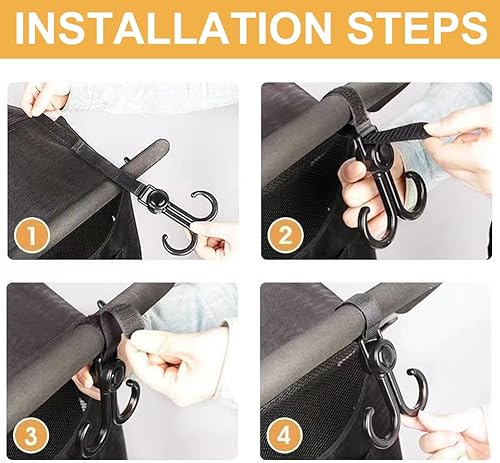 INSTALLATION STEPS

1

2

3

4