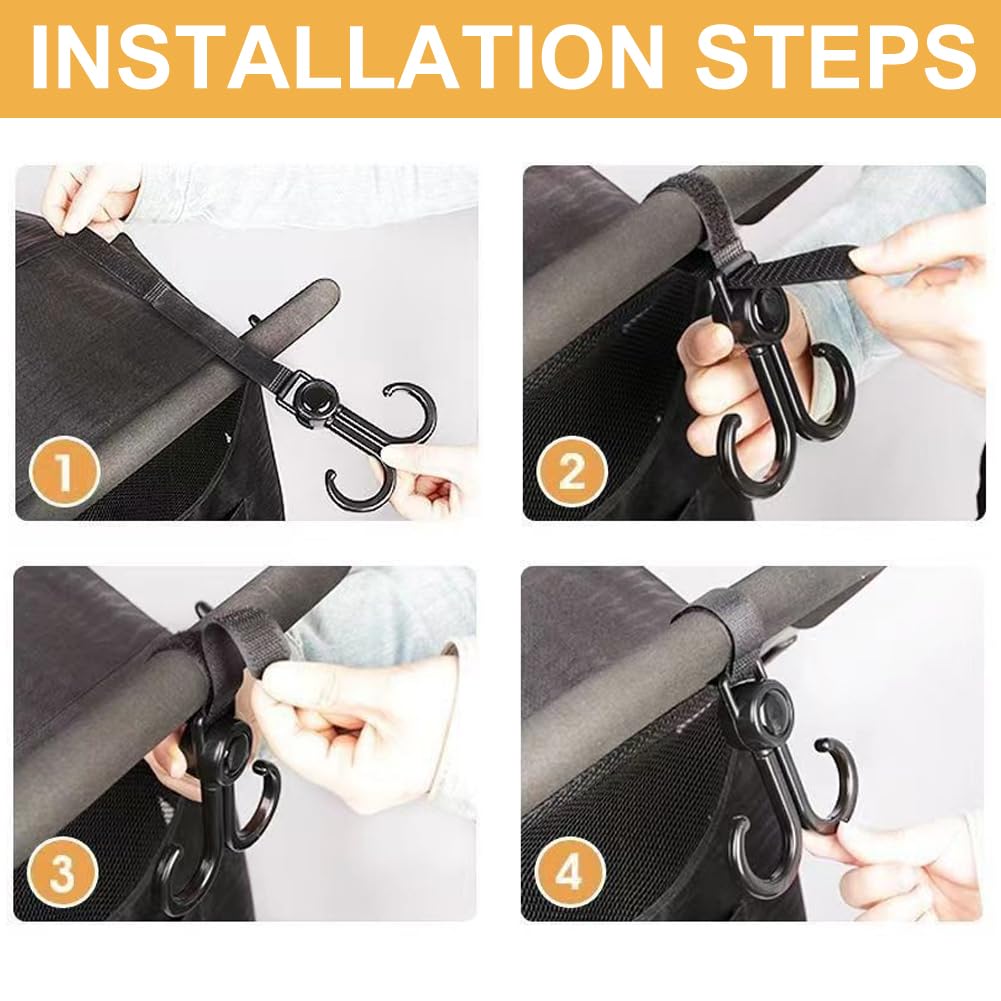 INSTALLATION STEPS

1

2

3

4