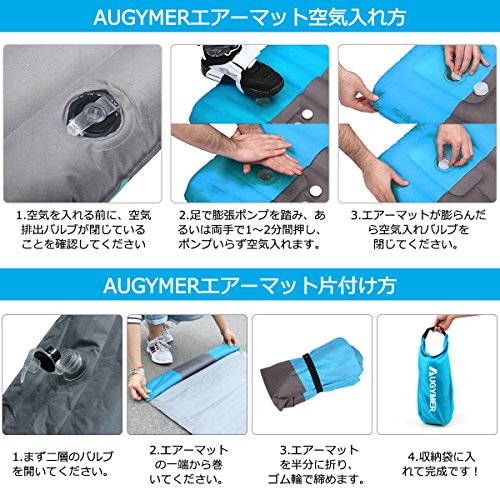 AUGYMERエアーマット空気入れ方

1.空気を入れる前に、空気排出バルブが閉じていることを確認してください

2.足で膨張ポンプを踏み、あるいは両手で1~2分間押し、ポンプいらず空気入れます。

3.エアーマットが膨らんだら空気入れバルブを閉じてください。

AUGYMERエアーマット片付け方

AUGYMER

1.まず二層のバルブを開いてください。

2.エアーマットの一端から巻いてください。

3.エアーマットを半分に折り、ゴム輪で締めます。

4.収納袋に入れて完成です！