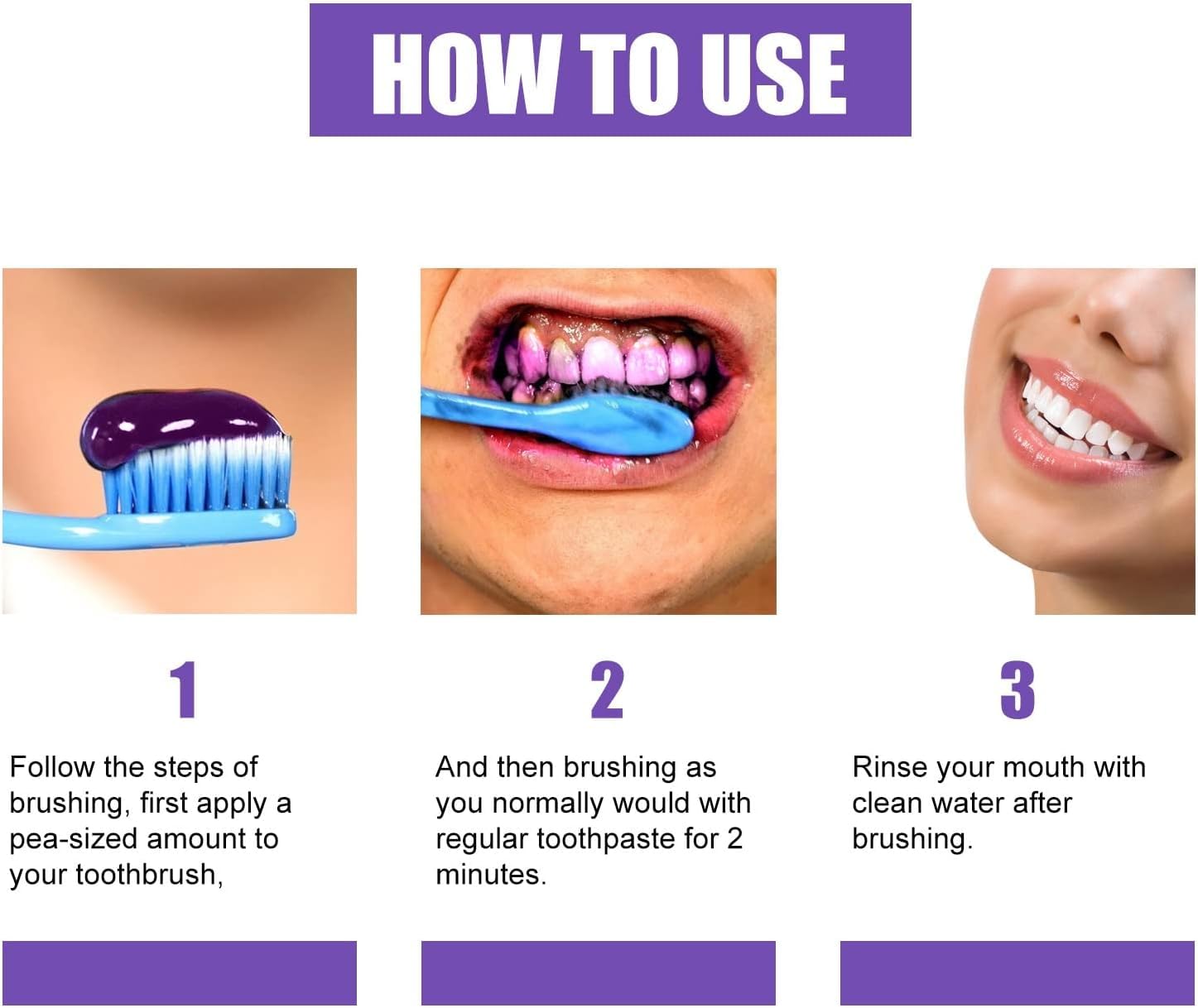 HOW TO USE

1

Follow the steps of brushing, first apply a pea-sized amount to your toothbrush,

2

And then brushing as you normally would with regular toothpaste for 2 minutes.

3

Rinse your mouth with clean water after brushing.