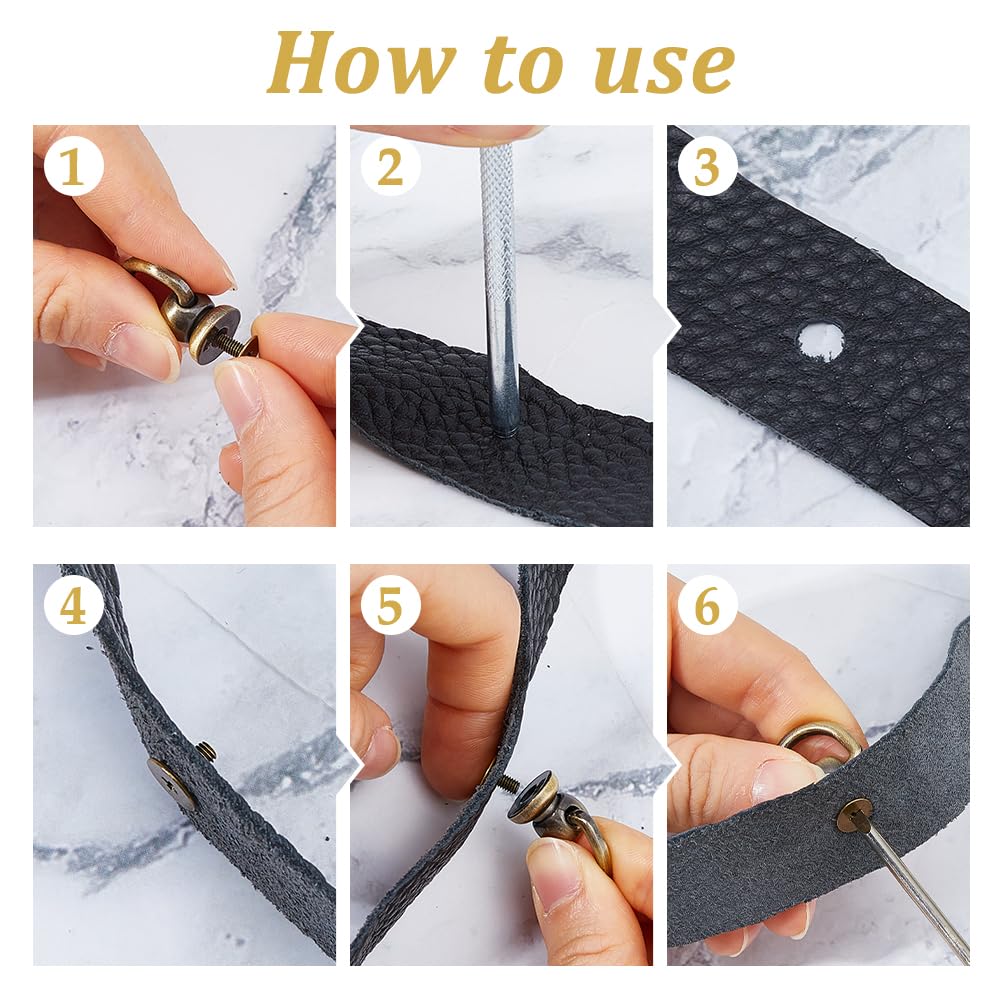 How to use

1

2

3

4

5

6