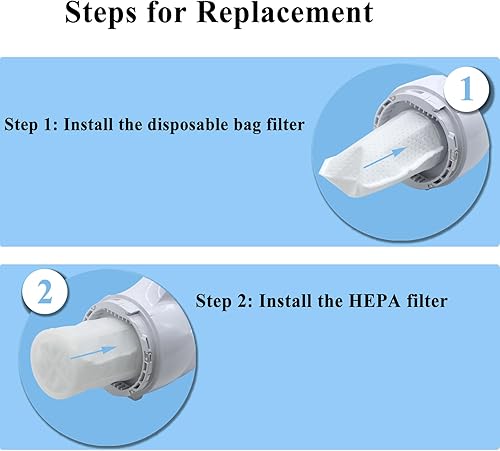 Steps for Replacement

Step 1: Install the disposable bag filter

1

2

Step 2: Install the HEPA filter