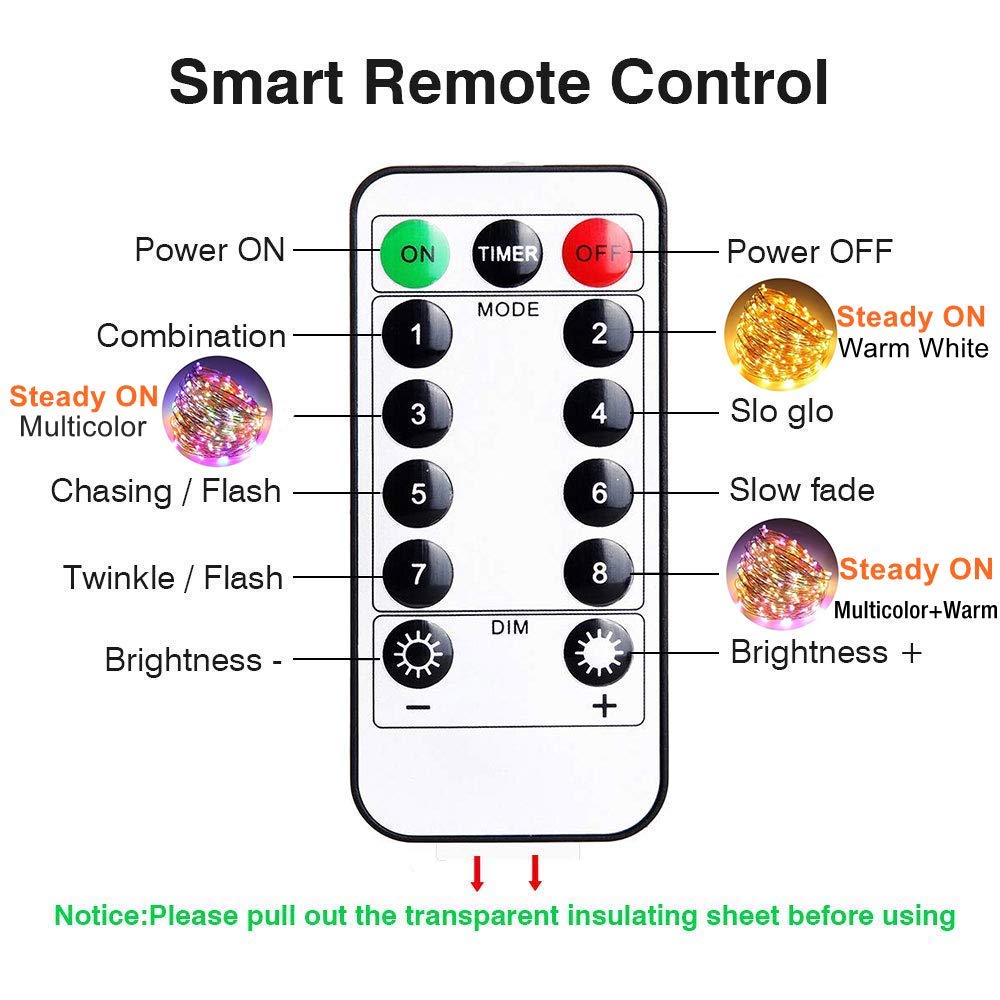 Smart Remote Control

Power ON
ON
TIMER
OFF
Power OFF

MODE
Combination
1
2
Steady ON
Warm White

Steady ON
Multicolor
3
4
Slo glo

Chasing / Flash
5
6
Slow fade

Twinkle / Flash
7
8
Steady ON
Multicolor+Warm

DIM
Brightness -
Brightness +
−
+

Notice:Please pull out the transparent insulating sheet before using