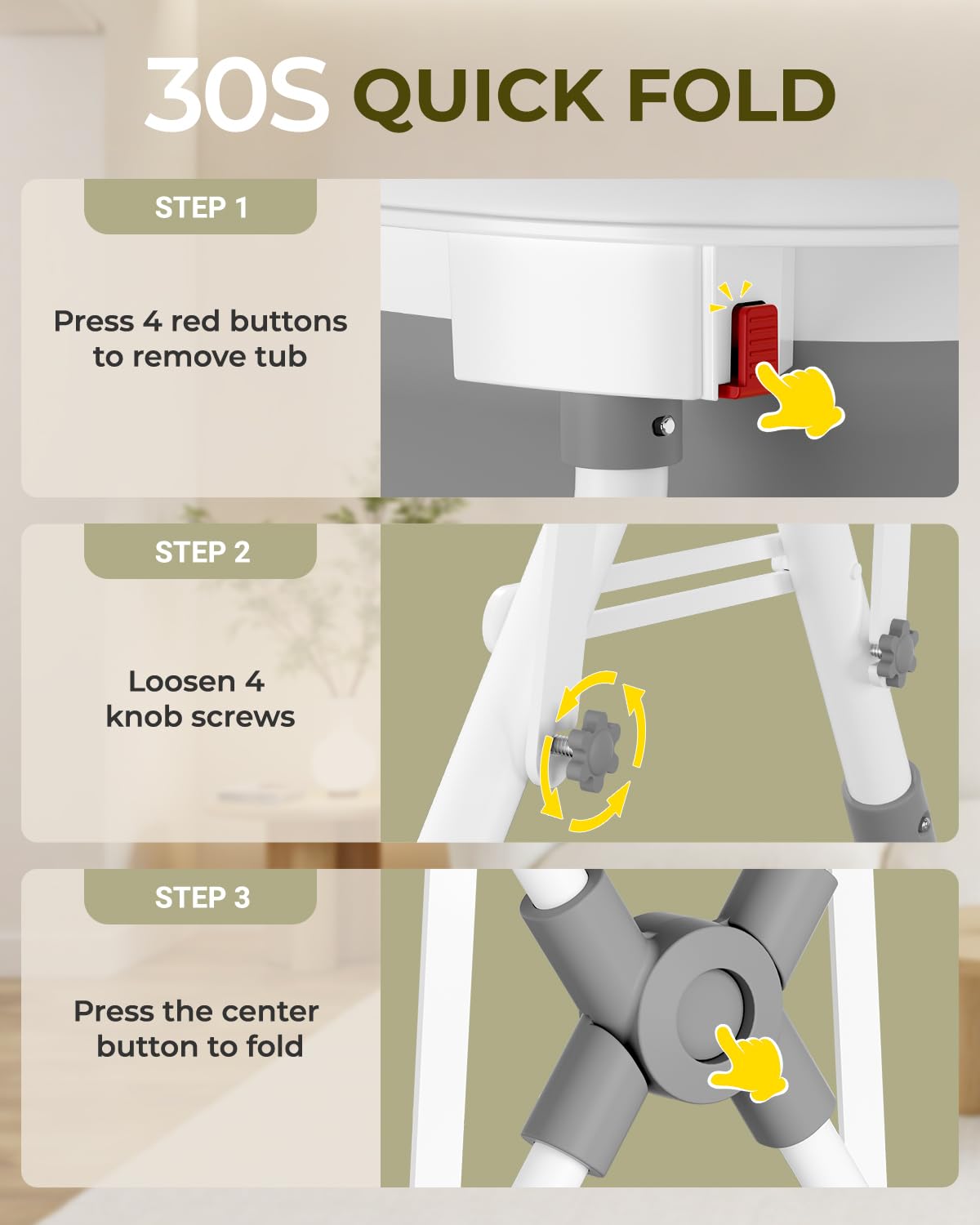 30S QUICK FOLD

STEP 1

Press 4 red buttons to remove tub

STEP 2

Loosen 4 knob screws

STEP 3

Press the center button to fold