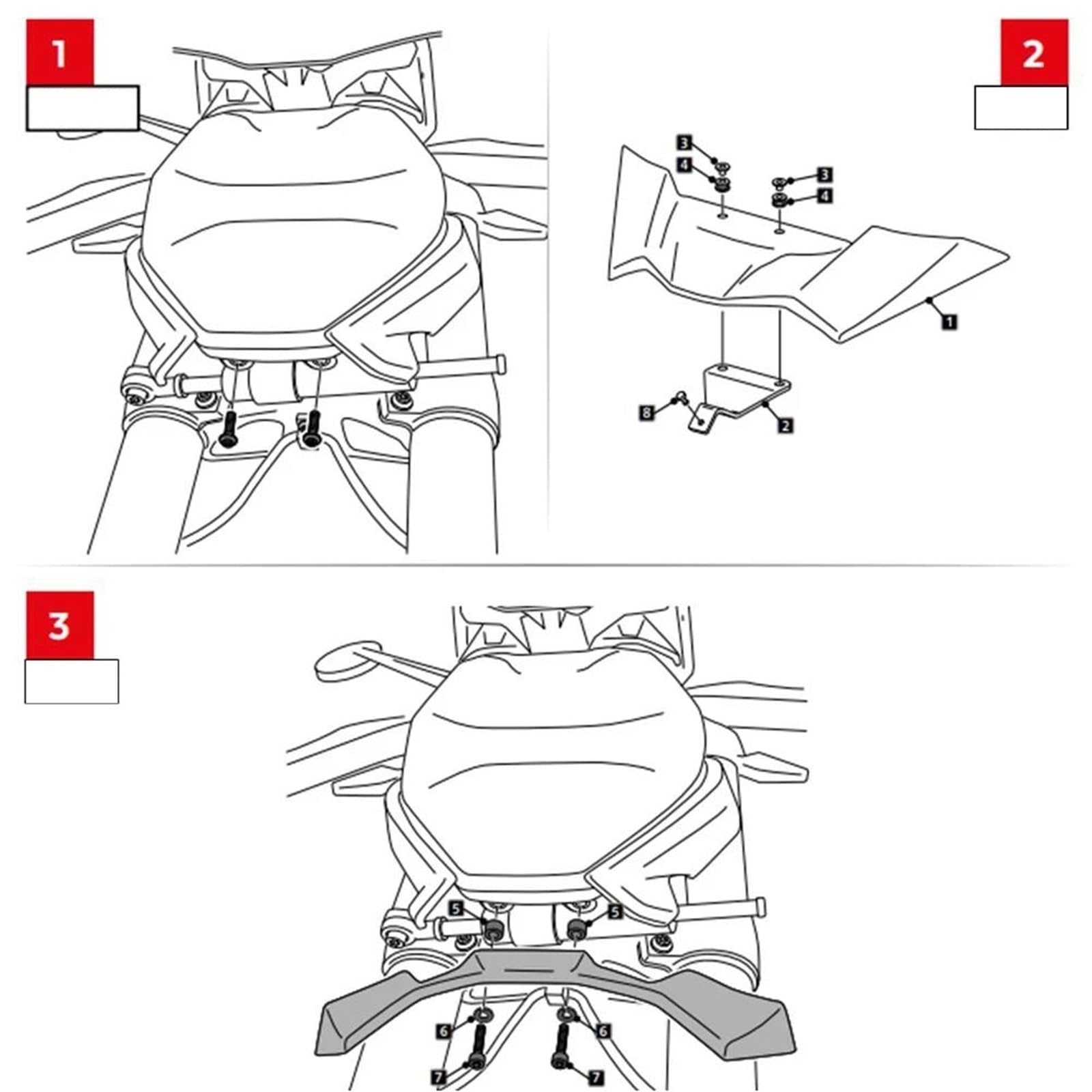 1

2

3
4
3
4
1
8
2

3

5
5
6
6
7
7