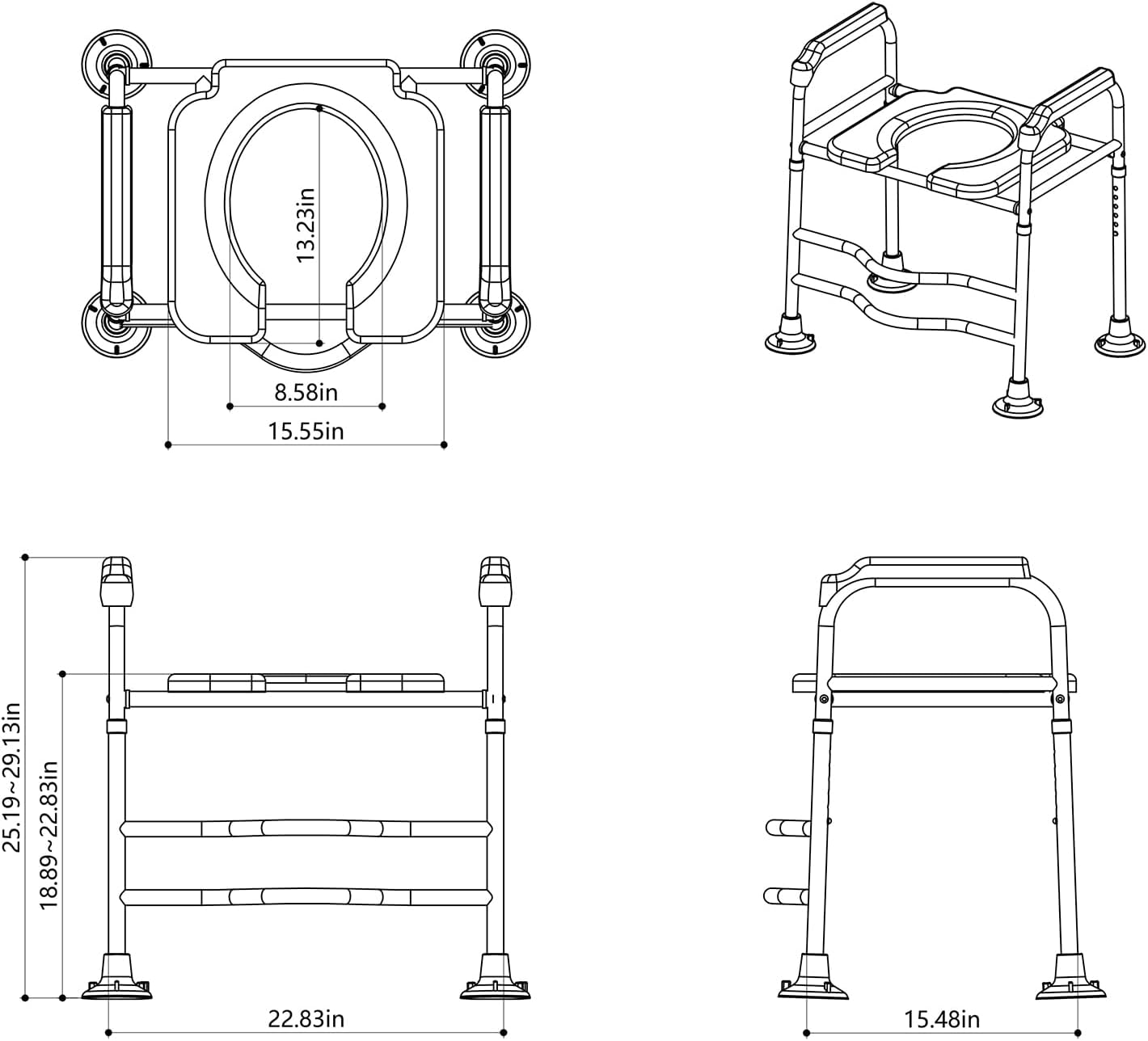 13.23in
8.58in
15.55in
25.19~29.13in
18.89~22.83in
22.83in
15.48in