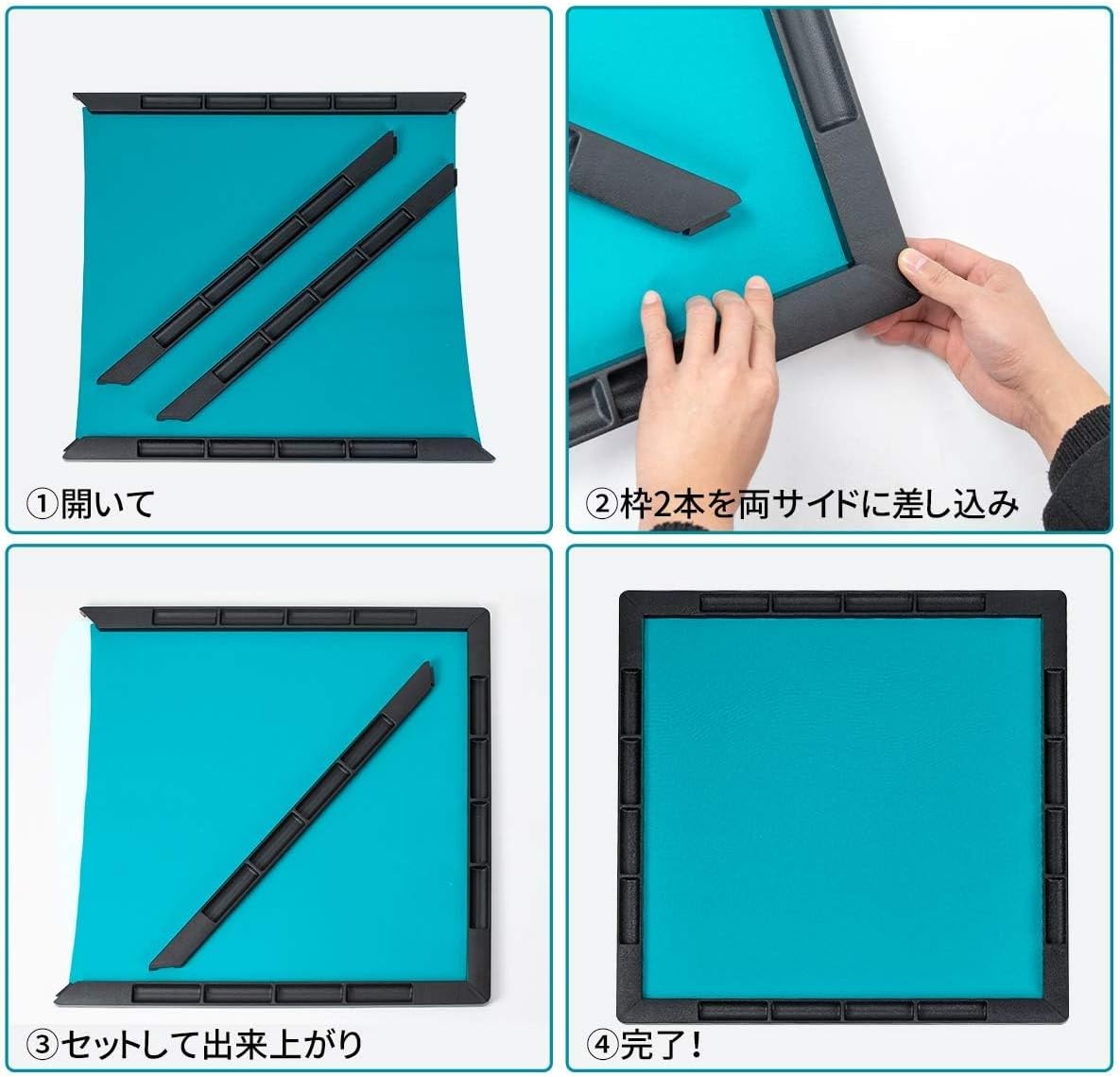 ①開いて

②枠2本を両サイドに差し込み

③セットして出来上がり

④完了！