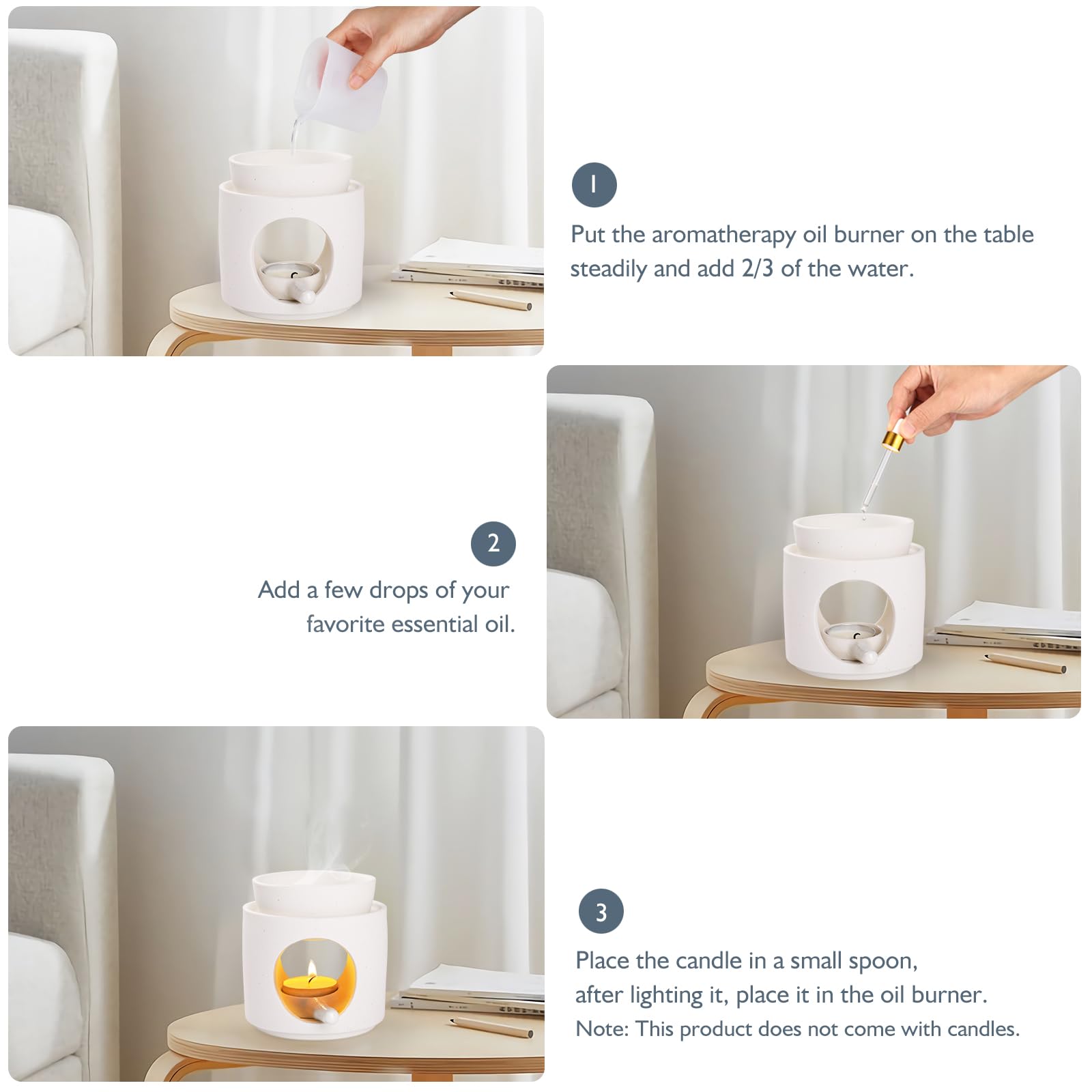 1

Put the aromatherapy oil burner on the table steadily and add 2/3 of the water.

2

Add a few drops of your favorite essential oil.

3

Place the candle in a small spoon,
after lighting it, place it in the oil burner.
Note: This product does not come with candles.