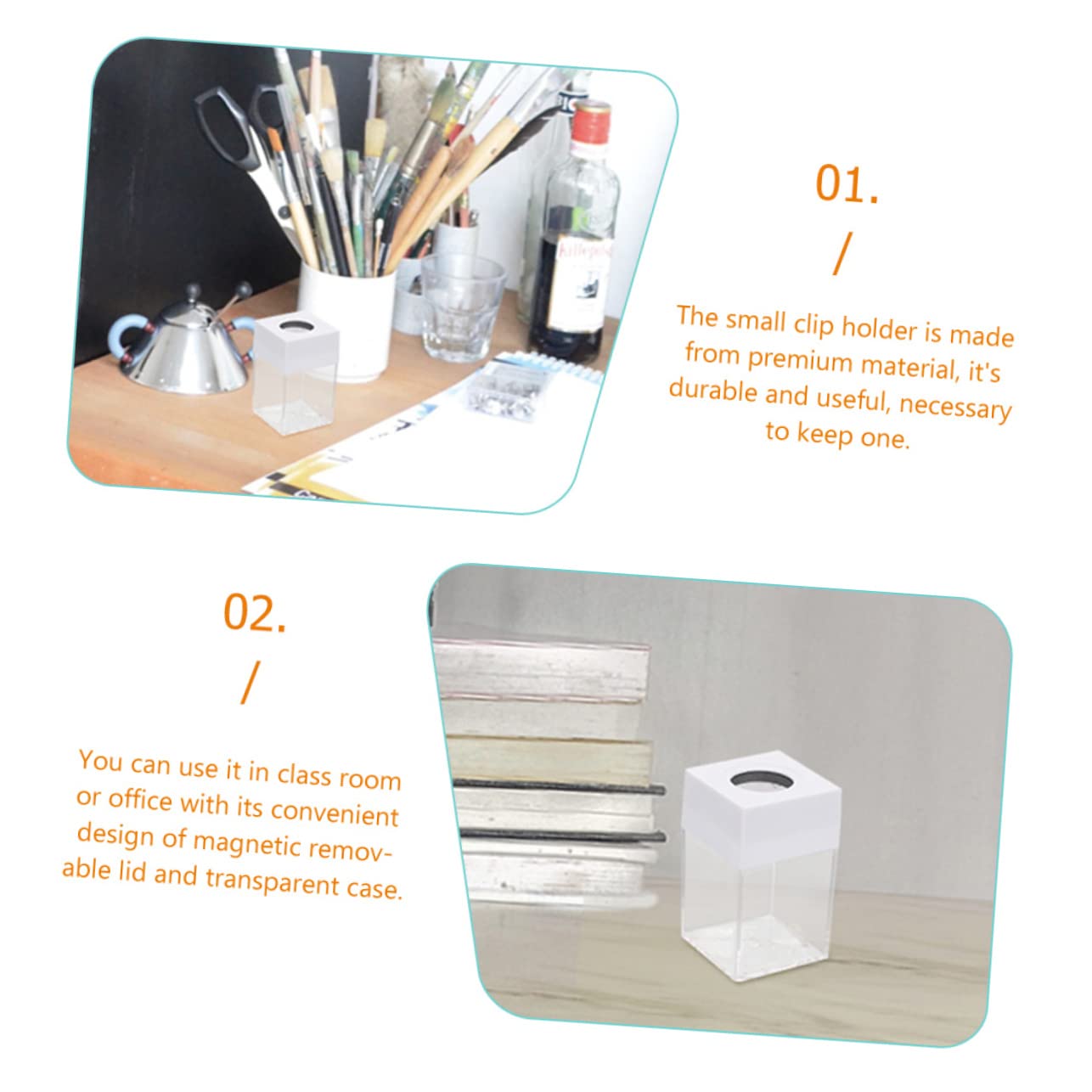 01.
/
The small clip holder is made from premium material, it's durable and useful, necessary to keep one.

02.
/
You can use it in class room or office with its convenient design of magnetic removable lid and transparent case.