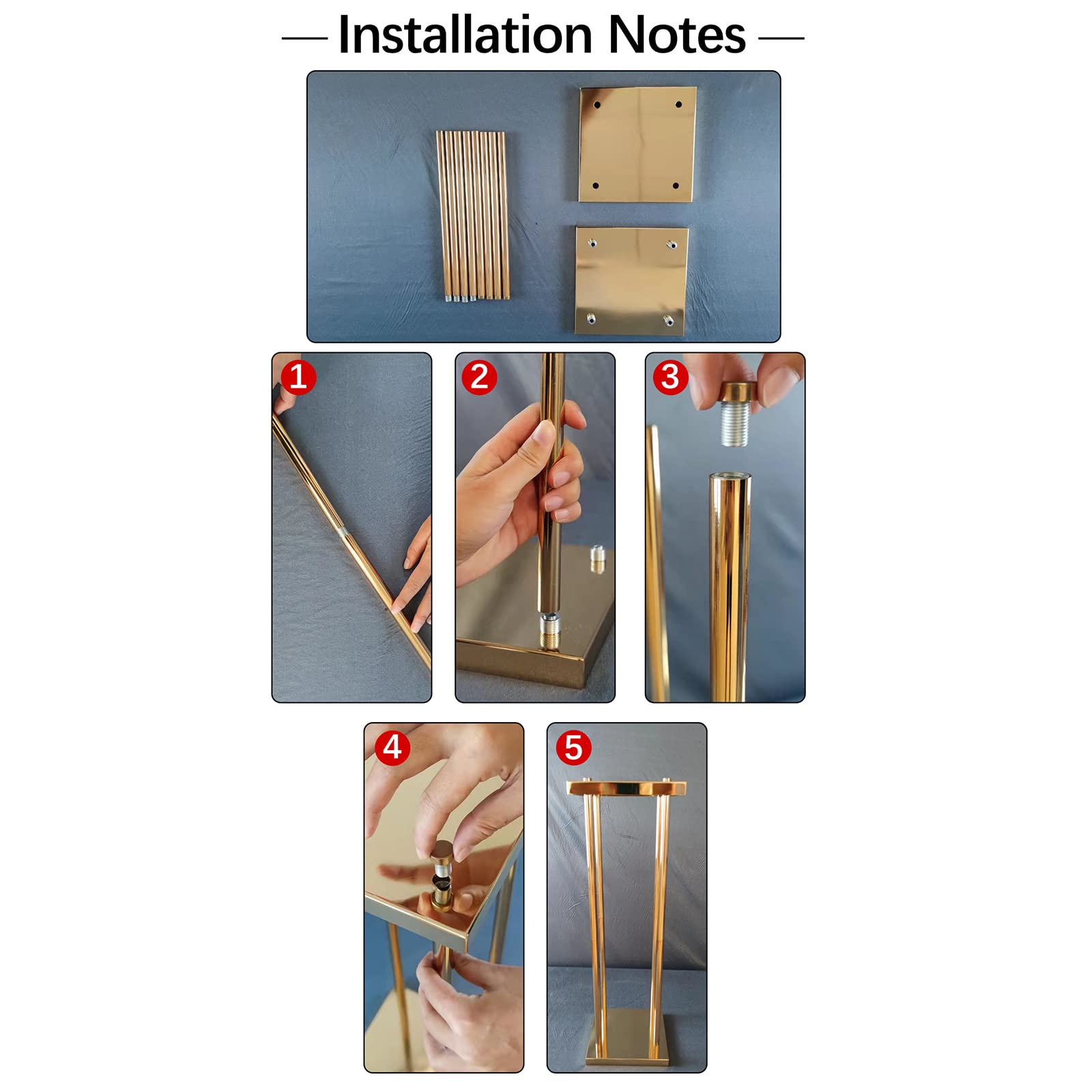 — Installation Notes —

1

2

3

4

5